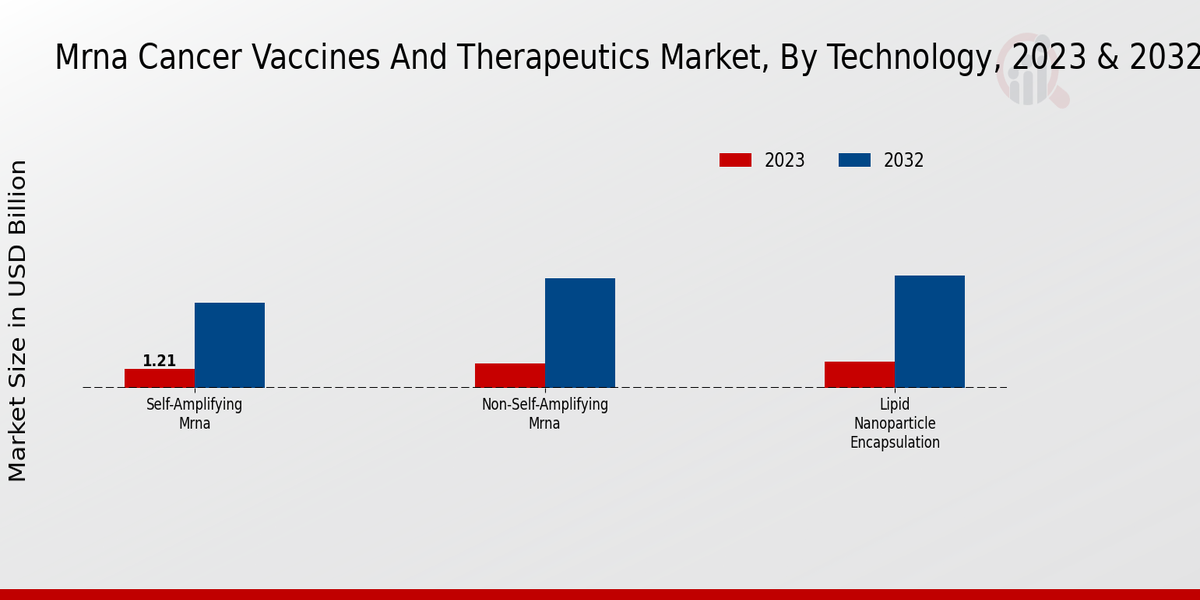 Mrna Cancer Vaccines And Therapeutics Market, By Technology, 2023 & 2032

2023
2032

Market Size in USD Billion

1.21

Self-Amplifying Mrna
Non-Self-Amplifying Mrna
Lipid Nanoparticle Encapsulation