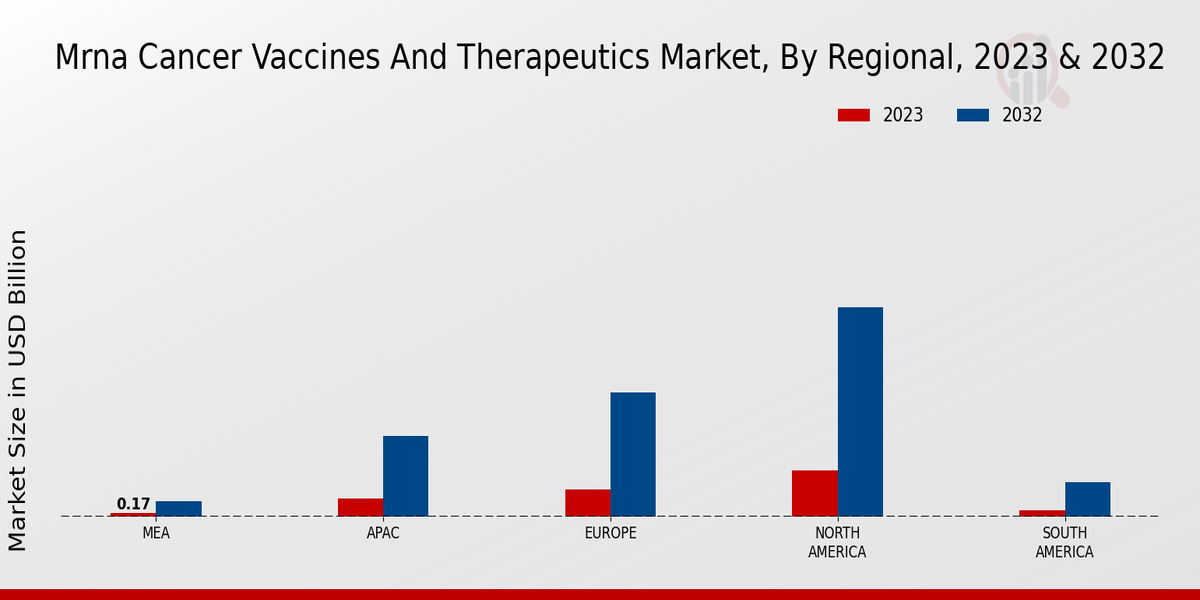 Mrna Cancer Vaccines And Therapeutics Market, By Regional, 2023 & 2032

2023 2032

Market Size in USD Billion

0.17

MEA

APAC

EUROPE

NORTH AMERICA

SOUTH AMERICA