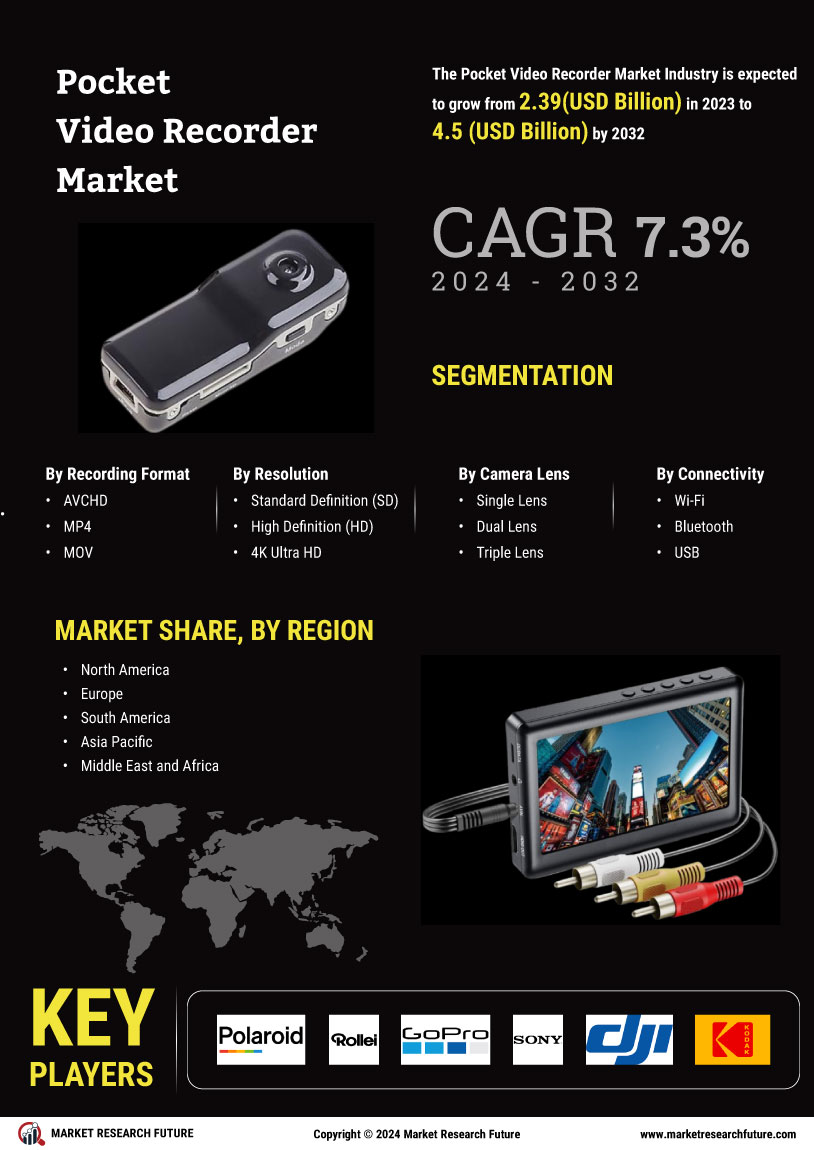 Pocket Video Recorder Market

The Pocket Video Recorder Market Industry is expected to grow from 2.39(USD Billion) in 2023 to 4.5 (USD Billion) by 2032

CAGR 7.3%
2024 - 2032

SEGMENTATION

By Recording Format
• AVCHD
• MP4
• MOV

By Resolution
• Standard Definition (SD)
• High Definition (HD)
• 4K Ultra HD

By Camera Lens
• Single Lens
• Dual Lens
• Triple Lens

By Connectivity
• Wi-Fi
• Bluetooth
• USB

MARKET SHARE, BY REGION
• North America
• Europe
• South America
• Asia Pacific
• Middle East and Africa

KEY PLAYERS

Polaroid
Rollei
GoPro
SONY
dji
KODAK

MARKET RESEARCH FUTURE
Copyright © 2024 Market Research Future
www.marketresearchfuture.com