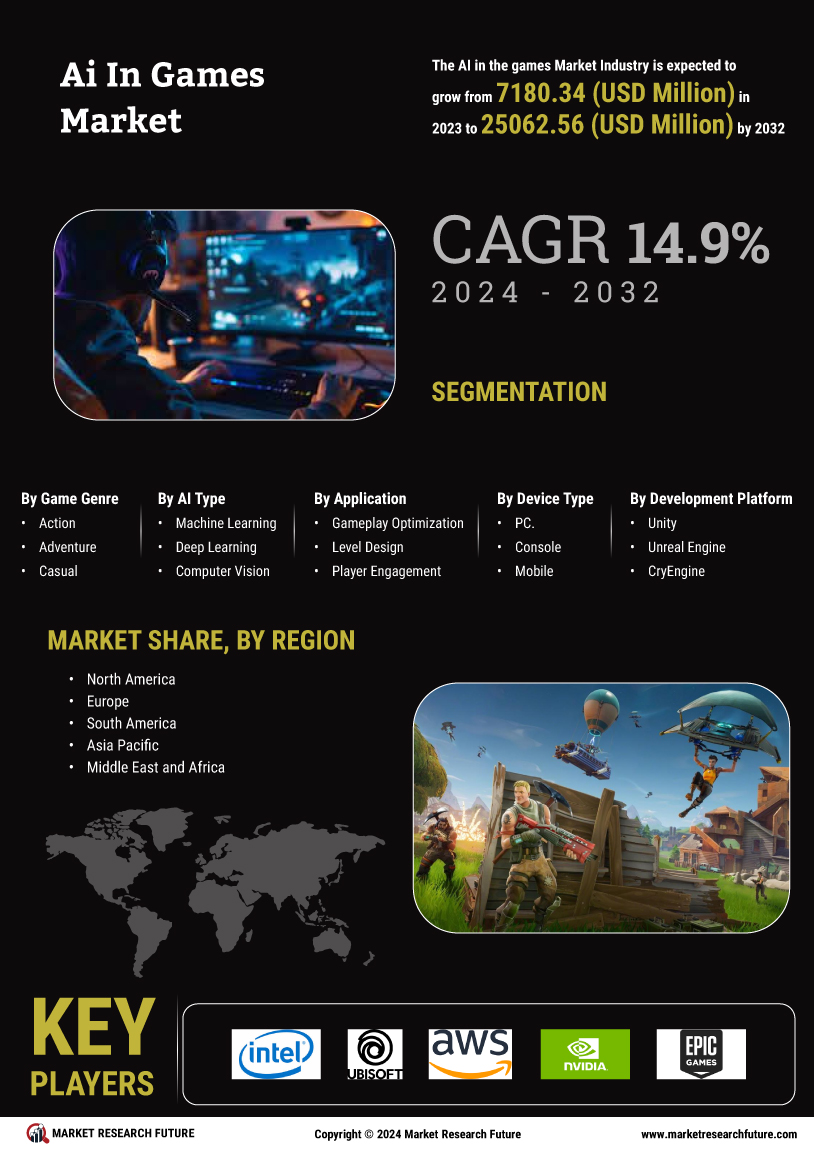 Ai In Games Market

The AI in the games Market Industry is expected to grow from 7180.34 (USD Million) in 2023 to 25062.56 (USD Million) by 2032

CAGR 14.9%
2024 - 2032

SEGMENTATION

By Game Genre
• Action
• Adventure
• Casual

By AI Type
• Machine Learning
• Deep Learning
• Computer Vision

By Application
• Gameplay Optimization
• Level Design
• Player Engagement

By Device Type
• PC.
• Console
• Mobile

By Development Platform
• Unity
• Unreal Engine
• CryEngine

MARKET SHARE, BY REGION

• North America
• Europe
• South America
• Asia Pacific
• Middle East and Africa

KEY PLAYERS

intel
UBISOFT
aws
NVIDIA
EPIC GAMES

MARKET RESEARCH FUTURE
Copyright © 2024 Market Research Future
www.marketresearchfuture.com