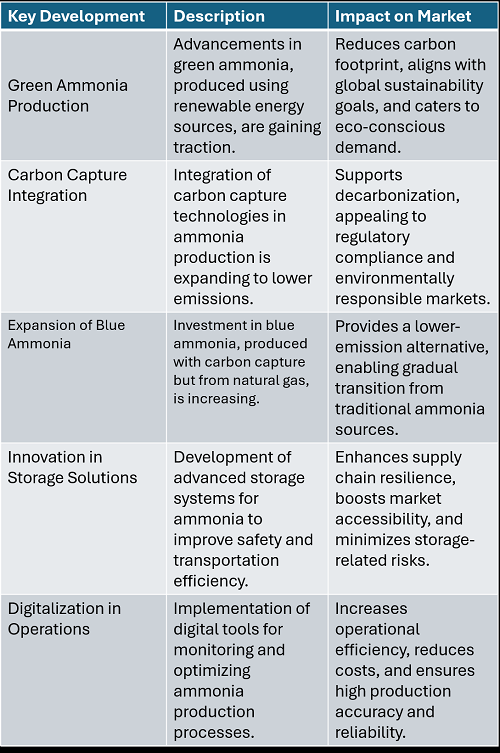 | Key Development | Description | Impact on Market |
|---|---|---|
| Green Ammonia Production | Advancements in green ammonia, produced using renewable energy sources, are gaining traction. | Reduces carbon footprint, aligns with global sustainability goals, and caters to eco-conscious demand. |
| Carbon Capture Integration | Integration of carbon capture technologies in ammonia production is expanding to lower emissions. | Supports decarbonization, appealing to regulatory compliance and environmentally responsible markets. |
| Expansion of Blue Ammonia | Investment in blue ammonia, produced with carbon capture but from natural gas, is increasing. | Provides a lower-emission alternative, enabling gradual transition from traditional ammonia sources. |
| Innovation in Storage Solutions | Development of advanced storage systems for ammonia to improve safety and transportation efficiency. | Enhances supply chain resilience, boosts market accessibility, and minimizes storage-related risks. |
| Digitalization in Operations | Implementation of digital tools for monitoring and optimizing ammonia production processes. | Increases operational efficiency, reduces costs, and ensures high production accuracy and reliability. |