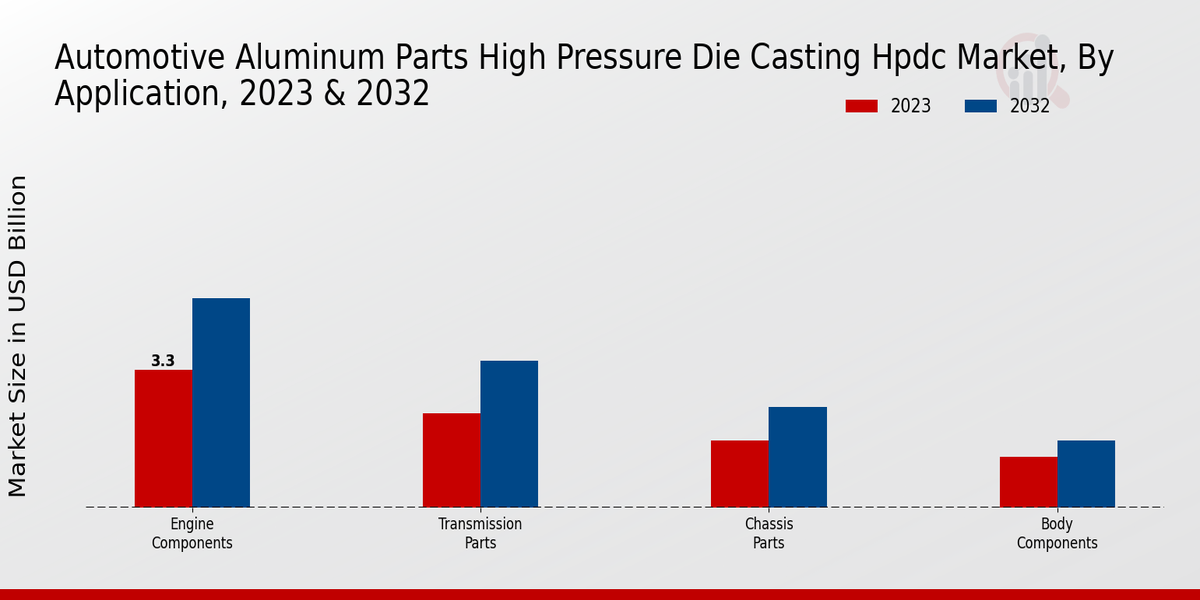 Automotive Aluminum Parts High Pressure Die Casting Hpdc Market, By Application, 2023 & 2032

2023
2032

Market Size in USD Billion

3.3

Engine Components
Transmission Parts
Chassis Parts
Body Components