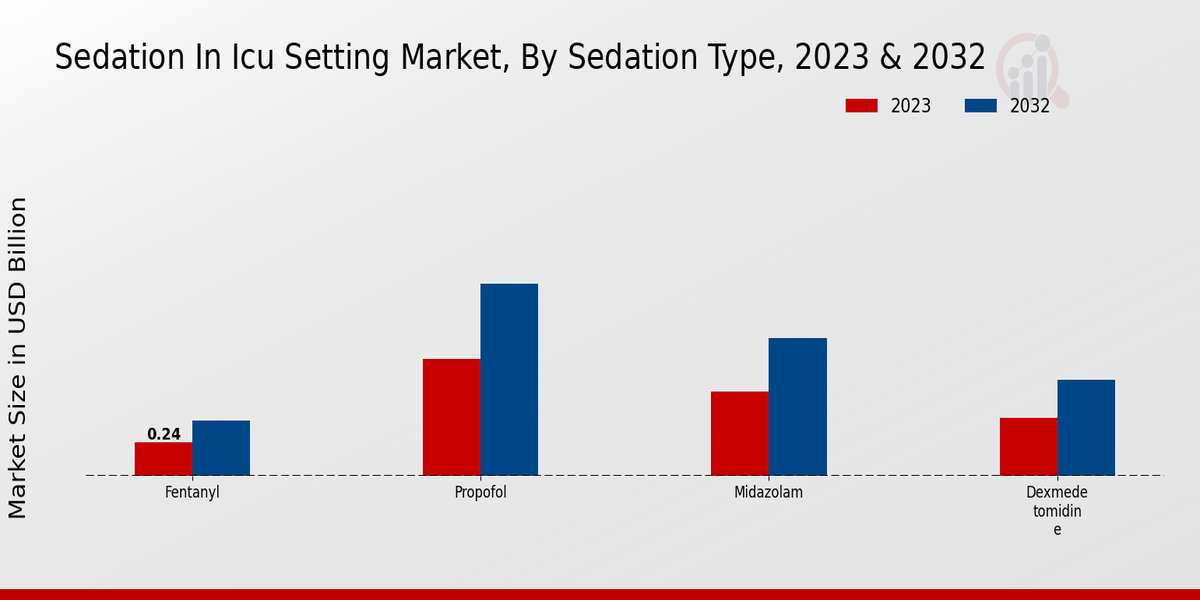 Sedation In Icu Setting Market, By Sedation Type, 2023 & 2032

2023 2032

Market Size in USD Billion

0.24

Fentanyl

Propofol

Midazolam

Dexmede tomidin e