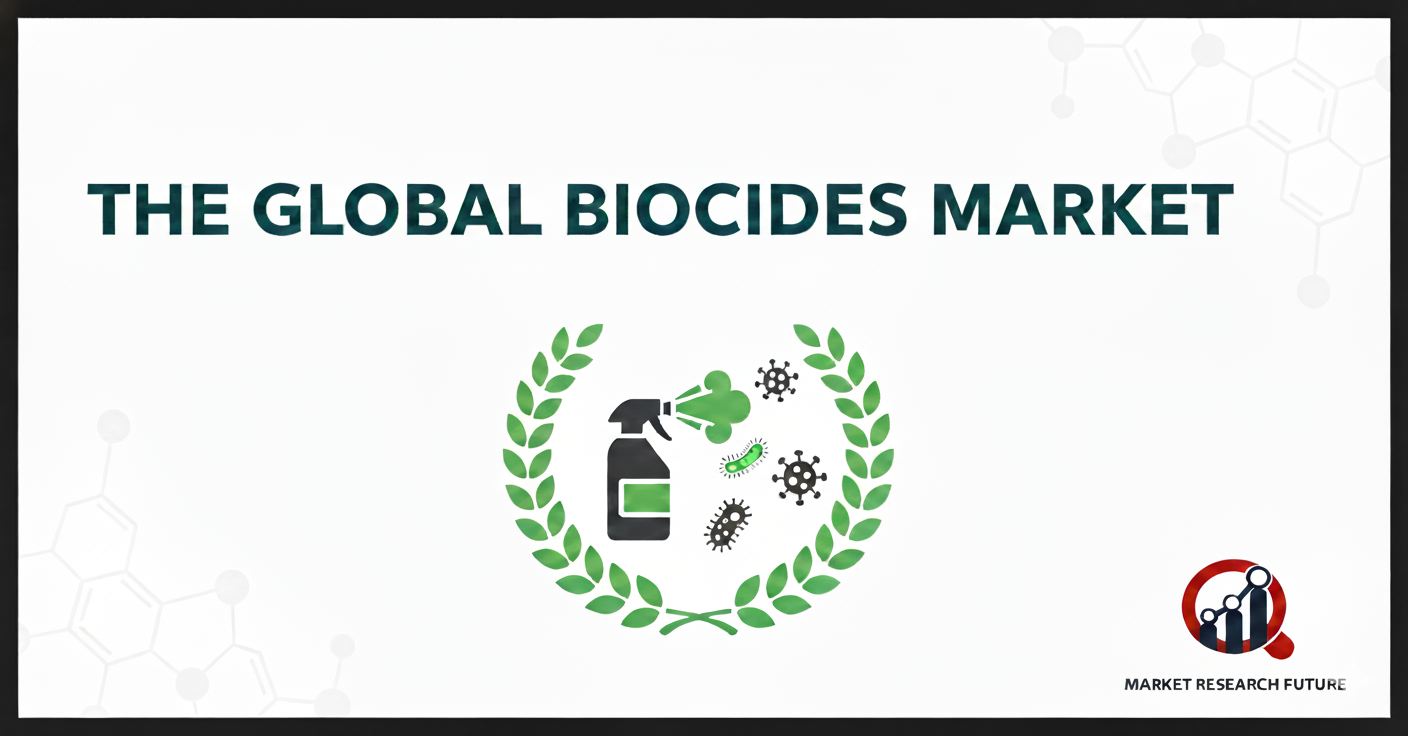 THE GLOBAL BIOCIDES MARKET

MARKET RESEARCH FUTURE