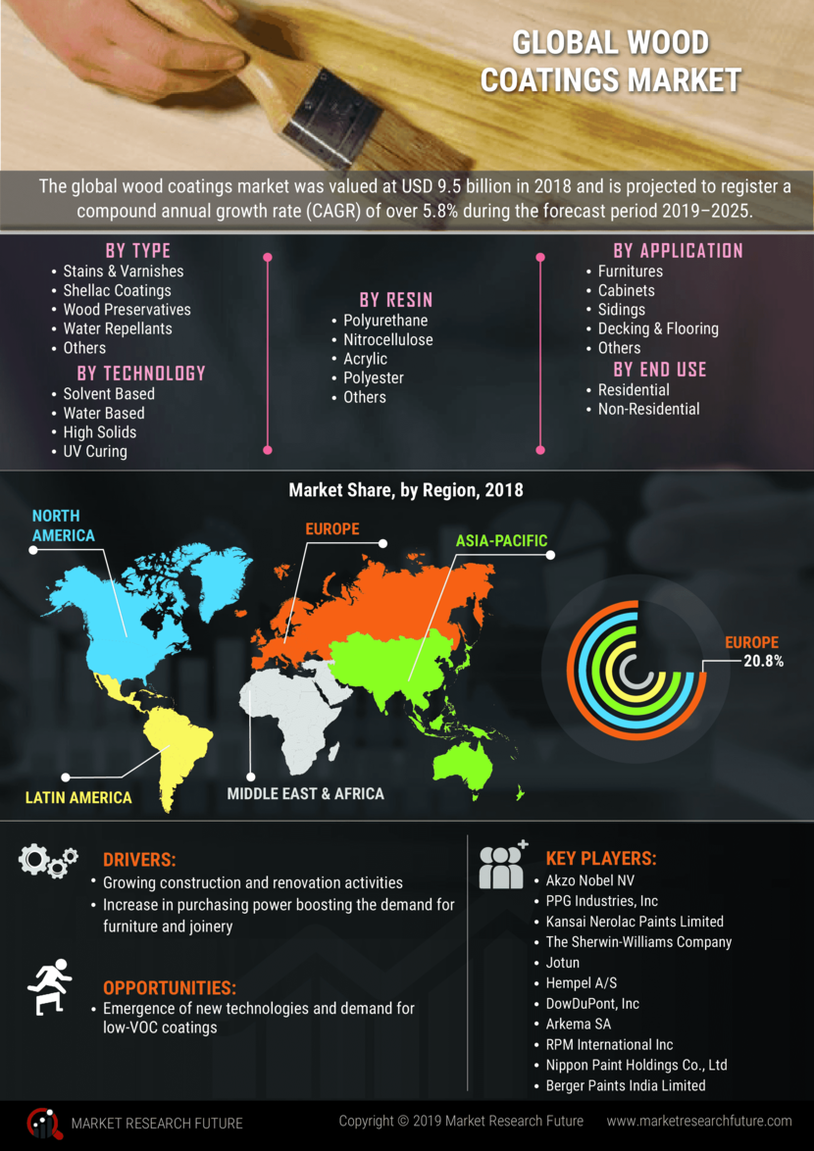 GLOBAL WOOD COATINGS MARKET

The global wood coatings market was valued at USD 9.5 billion in 2018 and is projected to register a compound annual growth rate (CAGR) of over 5.8% during the forecast period 2019–2025.

BY TYPE
• Stains & Varnishes
• Shellac Coatings
• Wood Preservatives
• Water Repellants
• Others

BY TECHNOLOGY
• Solvent Based
• Water Based
• High Solids
• UV Curing

BY RESIN
• Polyurethane
• Nitrocellulose
• Acrylic
• Polyester
• Others

BY APPLICATION
• Furnitures
• Cabinets
• Sidings
• Decking & Flooring
• Others

BY END USE
• Residential
• Non-Residential

Market Share, by Region, 2018

NORTH AMERICA
EUROPE
ASIA-PACIFIC
LATIN AMERICA
MIDDLE EAST & AFRICA

EUROPE
20.8%

DRIVERS:
• Growing construction and renovation activities
• Increase in purchasing power boosting the demand for furniture and joinery

OPPORTUNITIES:
• Emergence of new technologies and demand for low-VOC coatings

KEY PLAYERS:
• Akzo Nobel NV
• PPG Industries, Inc
• Kansai Nerolac Paints Limited
• The Sherwin-Williams Company
• Jotun
• Hempel A/S
• DowDuPont, Inc
• Arkema SA
• RPM International Inc
• Nippon Paint Holdings Co., Ltd
• Berger Paints India Limited

MARKET RESEARCH FUTURE
Copyright © 2019 Market Research Future
www.marketresearchfuture.com