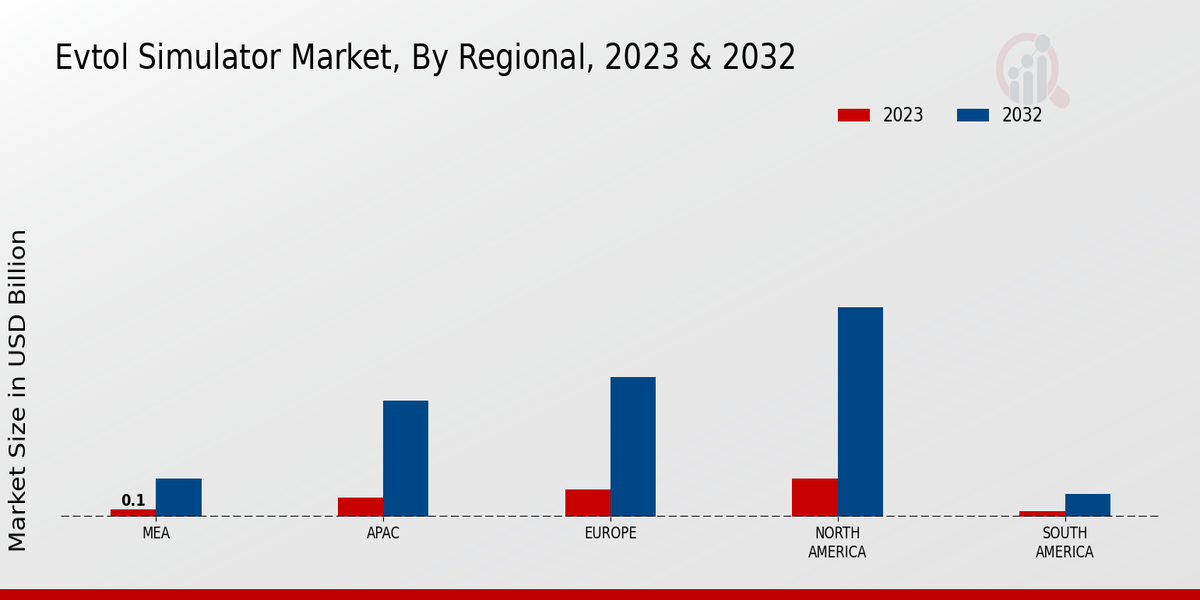 Evtol Simulator Market, By Regional, 2023 & 2032

2023
2032

Market Size in USD Billion

0.1

MEA
APAC
EUROPE
NORTH AMERICA
SOUTH AMERICA