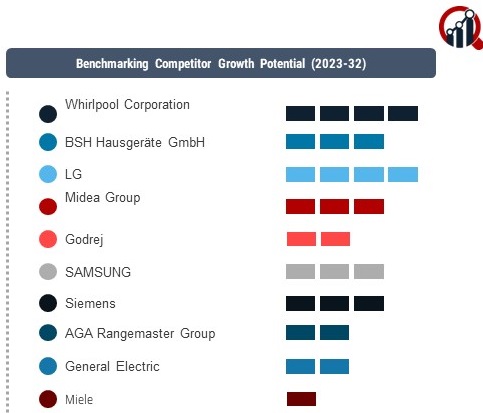 Benchmarking Competitor Growth Potential (2023-32)

Whirlpool Corporation

BSH Hausgeräte GmbH

LG

Midea Group

Godrej

SAMSUNG

Siemens

AGA Rangemaster Group

General Electric

Miele