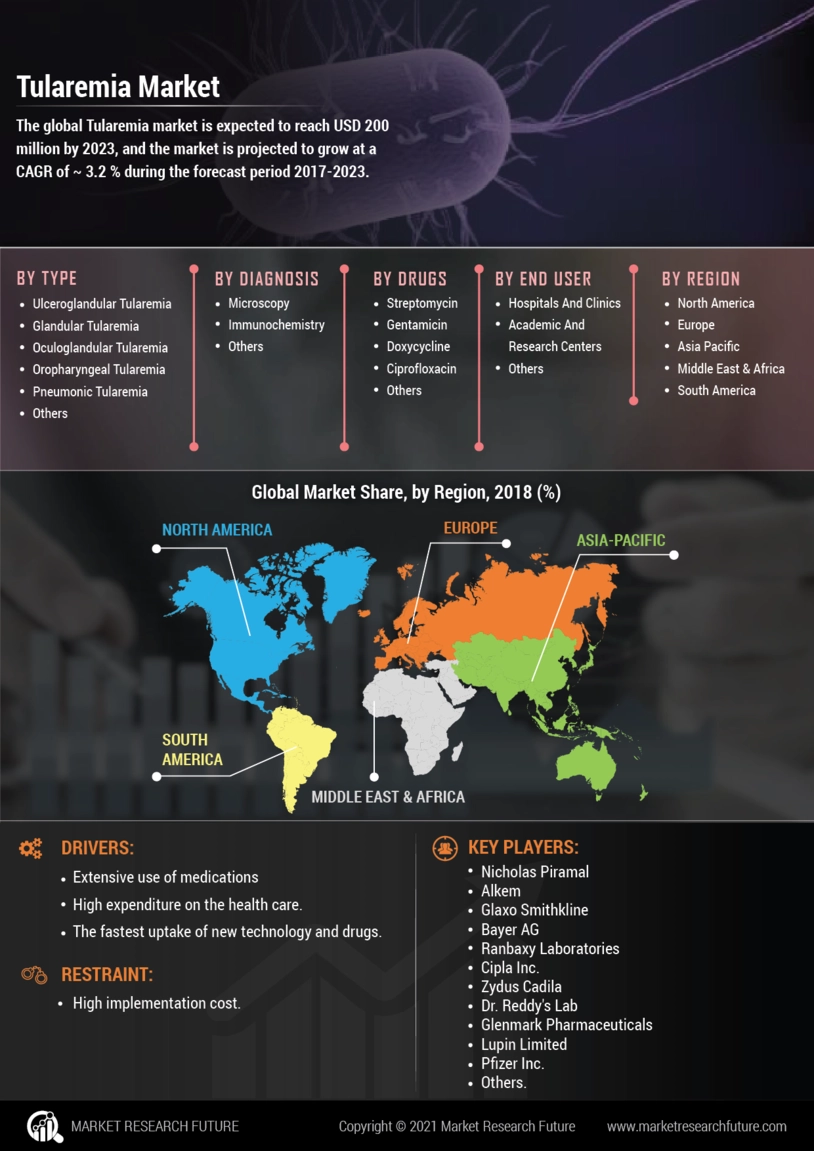 Tularemia Market

The global Tularemia market is expected to reach USD 200 million by 2023, and the market is projected to grow at a CAGR of ~ 3.2 % during the forecast period 2017-2023.

BY TYPE
- Ulceroglandular Tularemia
- Glandular Tularemia
- Oculoglandular Tularemia
- Oropharyngeal Tularemia
- Pneumonic Tularemia
- Others

BY DIAGNOSIS
- Microscopy
- Immunochemistry
- Others

BY DRUGS
- Streptomycin
- Gentamicin
- Doxycycline
- Ciprofloxacin
- Others

BY END USER
- Hospitals And Clinics
- Academic And Research Centers
- Others

BY REGION
- North America
- Europe
- Asia Pacific
- Middle East & Africa
- South America

Global Market Share, by Region, 2018 (%)

NORTH AMERICA
EUROPE
ASIA-PACIFIC
SOUTH AMERICA
MIDDLE EAST & AFRICA

DRIVERS:
- Extensive use of medications
- High expenditure on the health care.
- The fastest uptake of new technology and drugs.

RESTRAINT:
- High implementation cost.

KEY PLAYERS:
- Nicholas Piramal
- Alkem
- Glaxo Smithkline
- Bayer AG
- Ranbaxy Laboratories
- Cipla Inc.
- Zydus Cadila
- Dr. Reddy's Lab
- Glenmark Pharmaceuticals
- Lupin Limited
- Pfizer Inc.
- Others.

MARKET RESEARCH FUTURE
Copyright © 2021 Market Research Future
www.marketresearchfuture.com