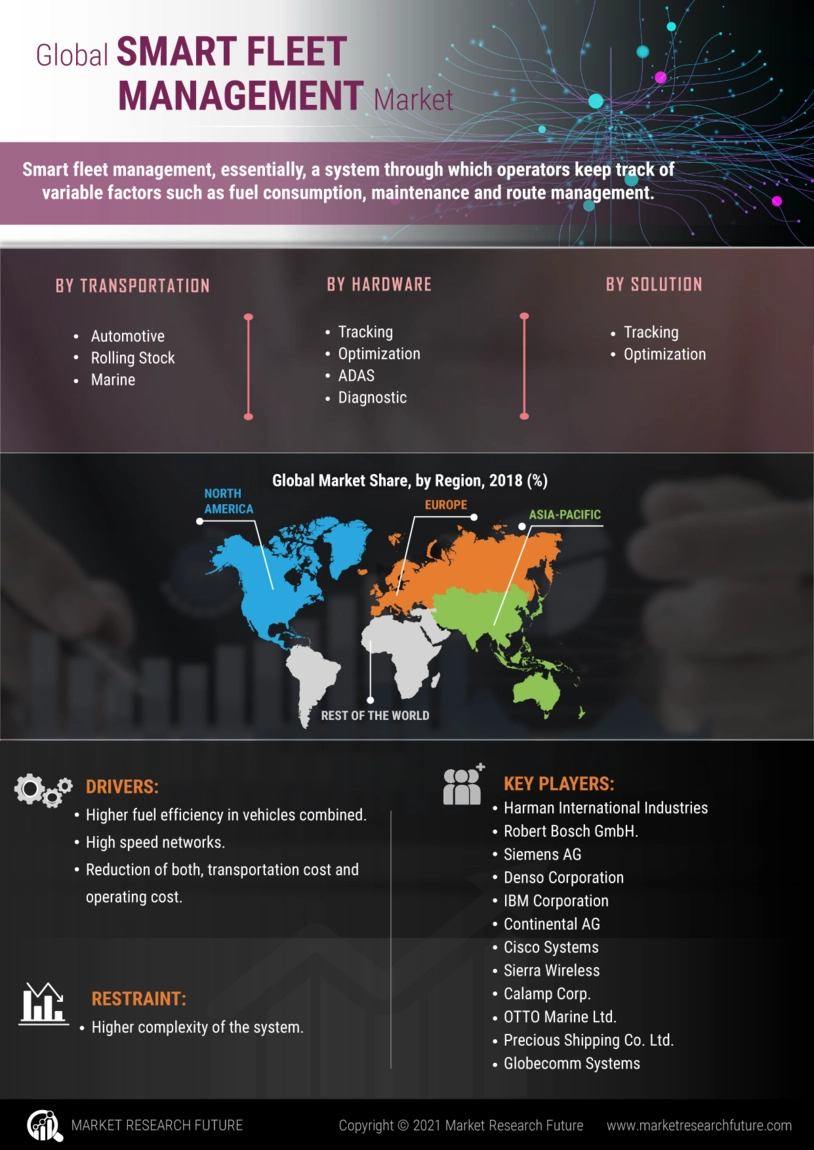 Global SMART FLEET MANAGEMENT Market

Smart fleet management, essentially, a system through which operators keep track of variable factors such as fuel consumption, maintenance and route management.

BY TRANSPORTATION
• Automotive
• Rolling Stock
• Marine

BY HARDWARE
• Tracking
• Optimization
• ADAS
• Diagnostic

BY SOLUTION
• Tracking
• Optimization

Global Market Share, by Region, 2018 (%)

NORTH AMERICA
EUROPE
ASIA-PACIFIC
REST OF THE WORLD

DRIVERS:
• Higher fuel efficiency in vehicles combined.
• High speed networks.
• Reduction of both, transportation cost and operating cost.

RESTRAINT:
• Higher complexity of the system.

KEY PLAYERS:
• Harman International Industries
• Robert Bosch GmbH.
• Siemens AG
• Denso Corporation
• IBM Corporation
• Continental AG
• Cisco Systems
• Sierra Wireless
• Calamp Corp.
• OTTO Marine Ltd.
• Precious Shipping Co. Ltd.
• Globecomm Systems

MARKET RESEARCH FUTURE
Copyright © 2021 Market Research Future
www.marketresearchfuture.com