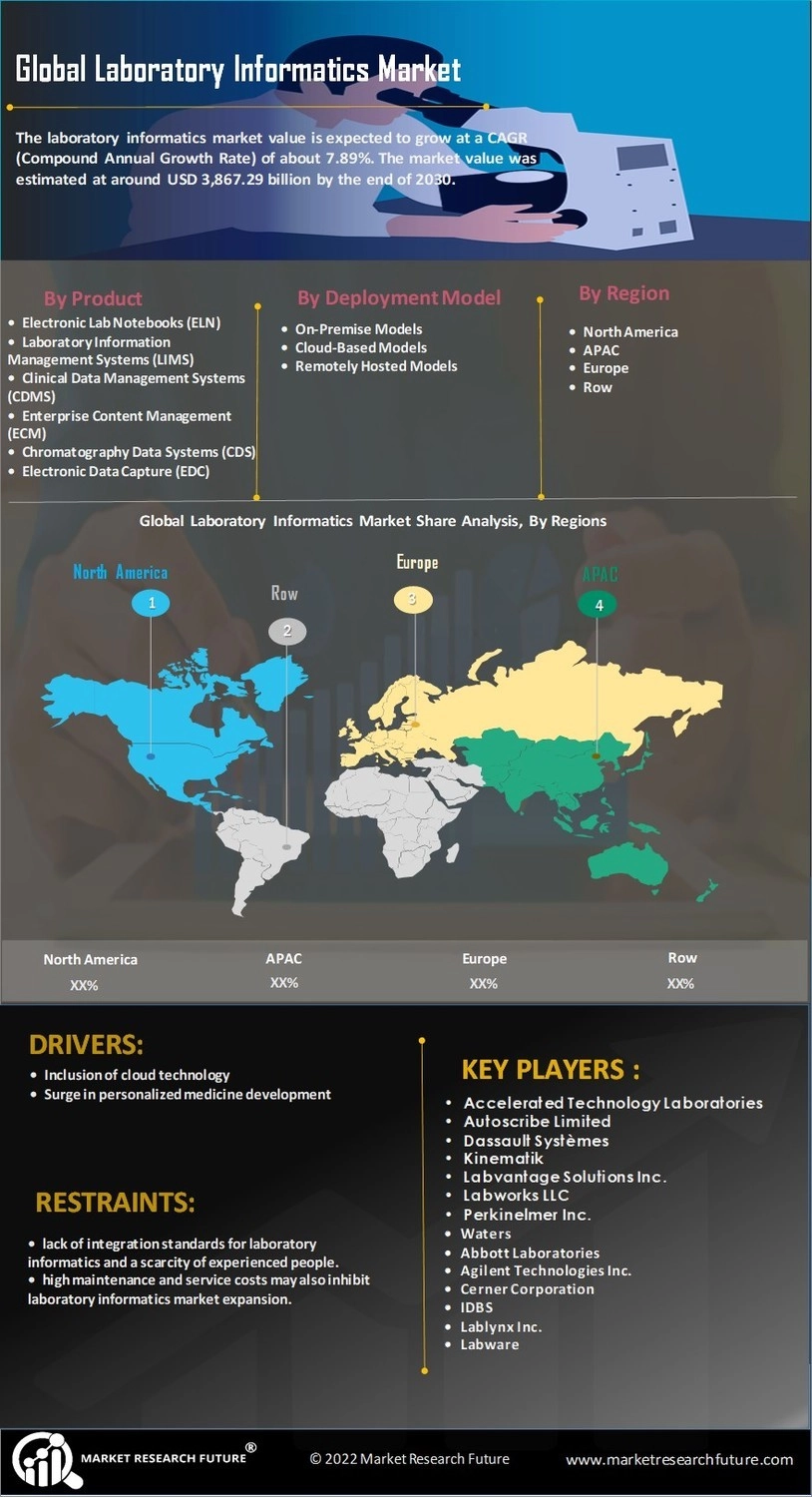 Global Laboratory Informatics Market

The laboratory informatics market value is expected to grow at a CAGR (Compound Annual Growth Rate) of about 7.89%. The market value was estimated at around USD 3,867.29 billion by the end of 2030.

By Product
• Electronic Lab Notebooks (ELN)
• Laboratory Information Management Systems (LIMS)
• Clinical Data Management Systems (CDMS)
• Enterprise Content Management (ECM)
• Chromatography Data Systems (CDS)
• Electronic Data Capture (EDC)

By Deployment Model
• On-Premise Models
• Cloud-Based Models
• Remotely Hosted Models

By Region
• North America
• APAC
• Europe
• Row

Global Laboratory Informatics Market Share Analysis, By Regions

North America 1
Row 2
Europe 3
APAC 4

| North America | APAC | Europe | Row |
|---|---|---|---|
| XX% | XX% | XX% | XX% |

DRIVERS:
• Inclusion of cloud technology
• Surge in personalized medicine development

RESTRAINTS:
• lack of integration standards for laboratory informatics and a scarcity of experienced people.
• high maintenance and service costs may also inhibit laboratory informatics market expansion.

KEY PLAYERS :
• Accelerated Technology Laboratories
• Autoscribe Limited
• Dassault Systèmes
• Kinematik
• Labvantage Solutions Inc.
• Labworks LLC
• Perkinelmer Inc.
• Waters
• Abbott Laboratories
• Agilent Technologies Inc.
• Cerner Corporation
• IDBS
• Lablynx Inc.
• Labware

MARKET RESEARCH FUTURE®
© 2022 Market Research Future
www.marketresearchfuture.com