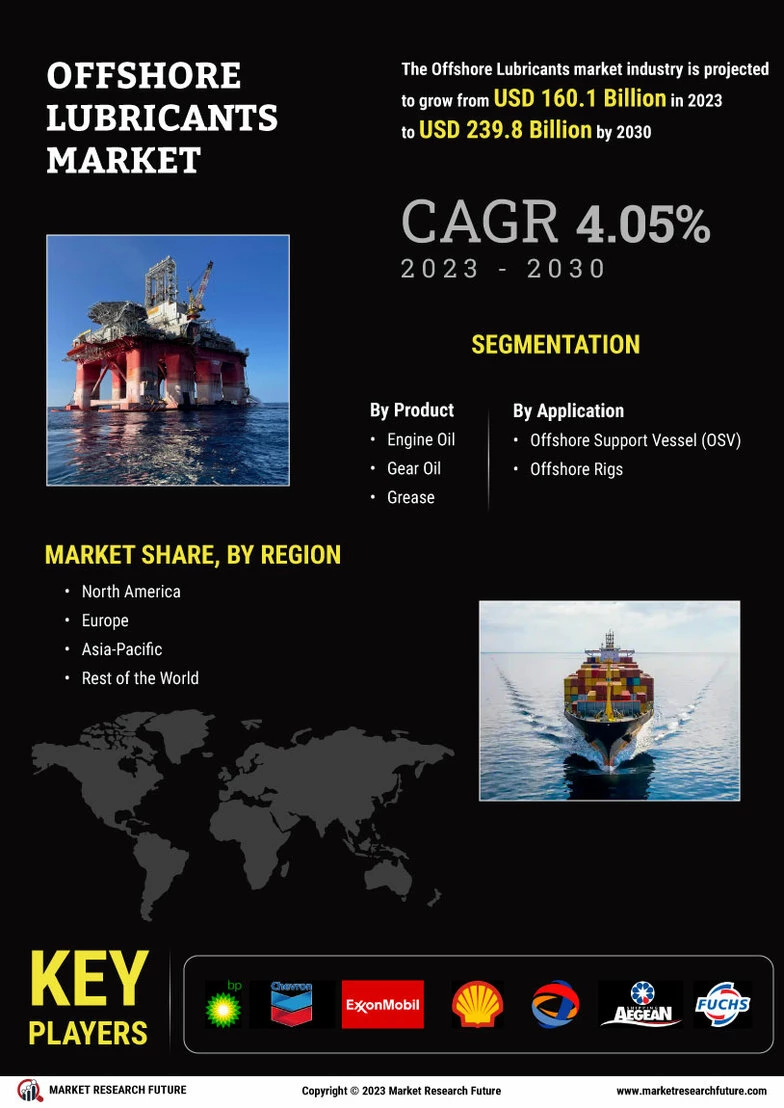 OFFSHORE LUBRICANTS MARKET

The Offshore Lubricants market industry is projected to grow from USD 160.1 Billion in 2023 to USD 239.8 Billion by 2030

CAGR 4.05%
2023 - 2030

SEGMENTATION

By Product
• Engine Oil
• Gear Oil
• Grease

By Application
• Offshore Support Vessel (OSV)
• Offshore Rigs

MARKET SHARE, BY REGION
• North America
• Europe
• Asia-Pacific
• Rest of the World

KEY PLAYERS

bp
Chevron
ExxonMobil
AEGEAN
FUCHS

MARKET RESEARCH FUTURE
Copyright © 2023 Market Research Future
www.marketresearchfuture.com