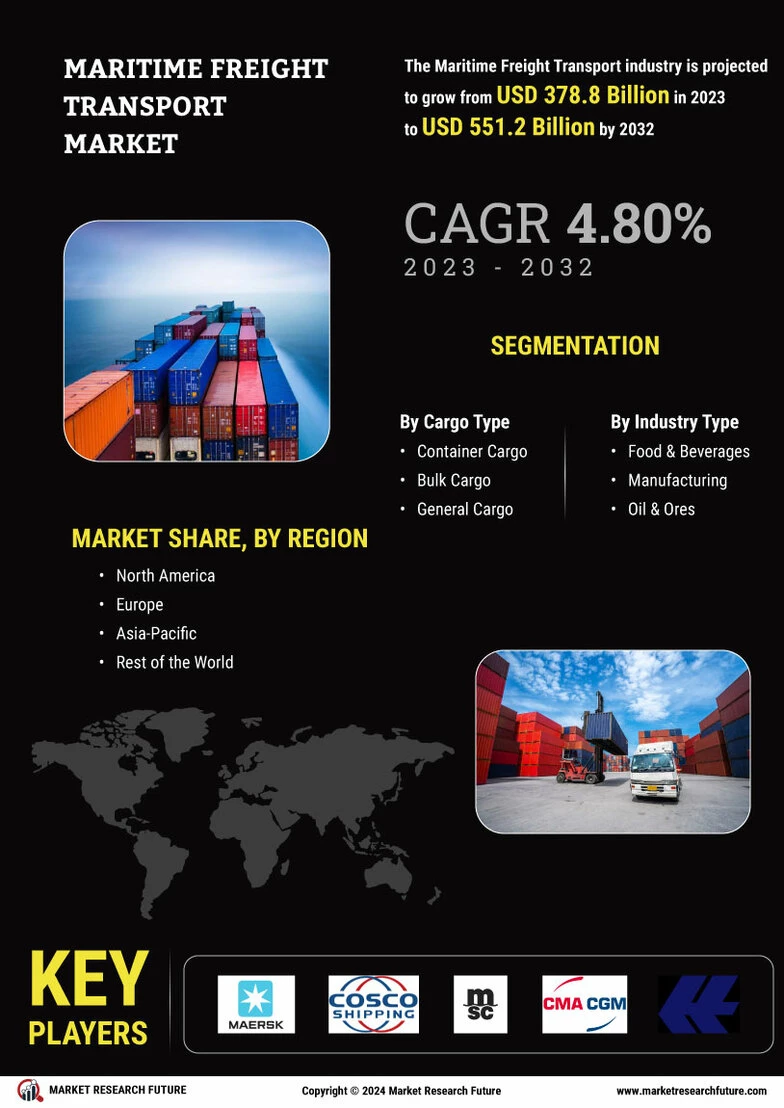 MARITIME FREIGHT TRANSPORT MARKET

The Maritime Freight Transport industry is projected to grow from USD 378.8 Billion in 2023 to USD 551.2 Billion by 2032

CAGR 4.80%
2023 - 2032

SEGMENTATION

By Cargo Type
• Container Cargo
• Bulk Cargo
• General Cargo

By Industry Type
• Food & Beverages
• Manufacturing
• Oil & Ores

MARKET SHARE, BY REGION
• North America
• Europe
• Asia-Pacific
• Rest of the World

KEY PLAYERS

MAERSK
COSCO SHIPPING
msc
CMA CGM

MARKET RESEARCH FUTURE
Copyright © 2024 Market Research Future
www.marketresearchfuture.com