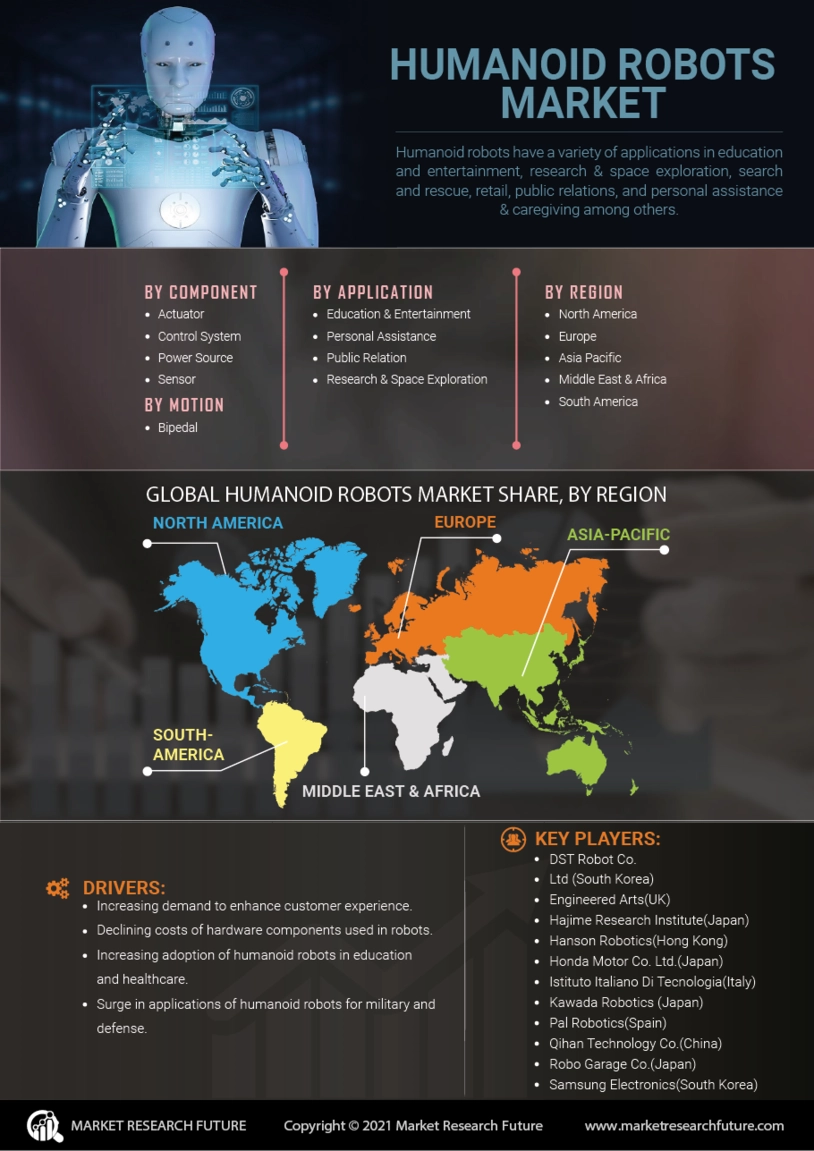 HUMANOID ROBOTS MARKET

Humanoid robots have a variety of applications in education and entertainment, research & space exploration, search and rescue, retail, public relations, and personal assistance & caregiving among others.

BY COMPONENT
- Actuator
- Control System
- Power Source
- Sensor

BY MOTION
- Bipedal

BY APPLICATION
- Education & Entertainment
- Personal Assistance
- Public Relation
- Research & Space Exploration

BY REGION
- North America
- Europe
- Asia Pacific
- Middle East & Africa
- South America

GLOBAL HUMANOID ROBOTS MARKET SHARE, BY REGION

NORTH AMERICA

EUROPE

ASIA-PACIFIC

SOUTH-AMERICA

MIDDLE EAST & AFRICA

DRIVERS:
- Increasing demand to enhance customer experience.
- Declining costs of hardware components used in robots.
- Increasing adoption of humanoid robots in education and healthcare.
- Surge in applications of humanoid robots for military and defense.

KEY PLAYERS:
- DST Robot Co.
- Ltd (South Korea)
- Engineered Arts(UK)
- Hajime Research Institute(Japan)
- Hanson Robotics(Hong Kong)
- Honda Motor Co. Ltd.(Japan)
- Istituto Italiano Di Tecnologia(Italy)
- Kawada Robotics (Japan)
- Pal Robotics(Spain)
- Qihan Technology Co.(China)
- Robo Garage Co.(Japan)
- Samsung Electronics(South Korea)

MARKET RESEARCH FUTURE

Copyright © 2021 Market Research Future

www.marketresearchfuture.com