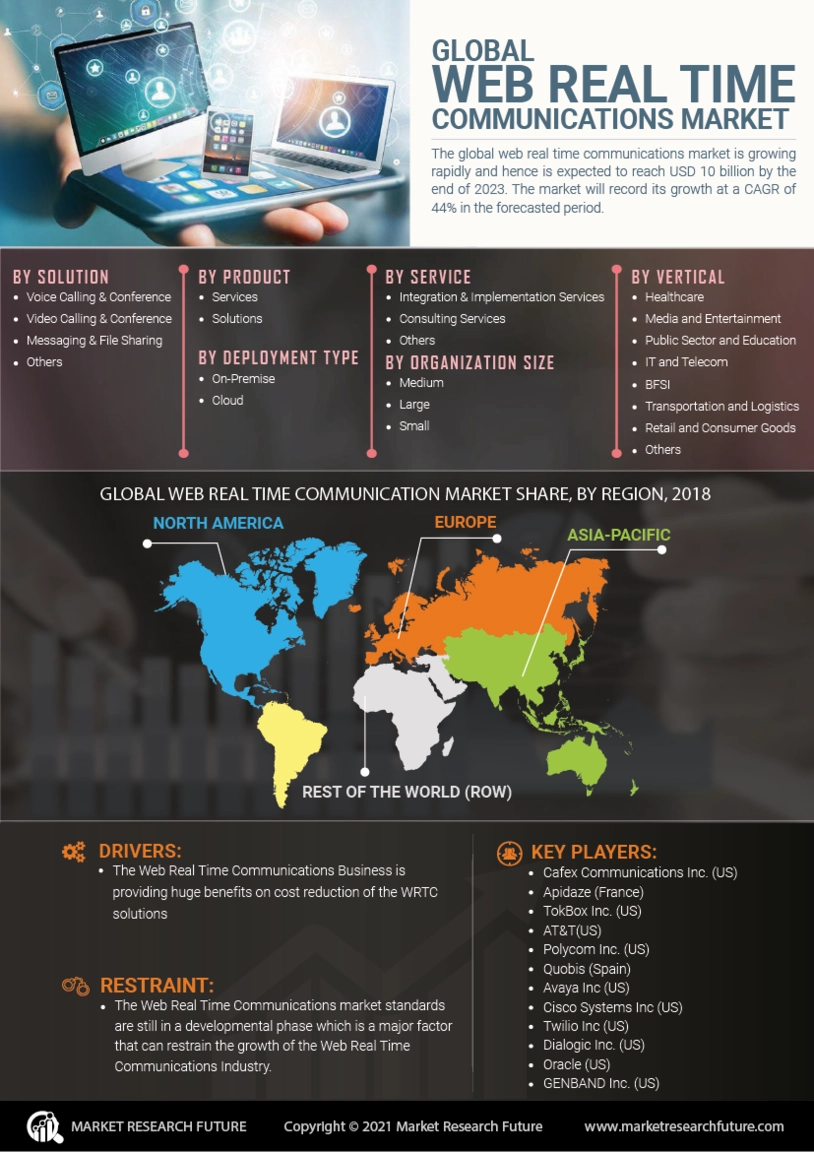 GLOBAL
WEB REAL TIME
COMMUNICATIONS MARKET

The global web real time communications market is growing rapidly and hence is expected to reach USD 10 billion by the end of 2023. The market will record its growth at a CAGR of 44% in the forecasted period.

BY SOLUTION
- Voice Calling & Conference
- Video Calling & Conference
- Messaging & File Sharing
- Others

BY PRODUCT
- Services
- Solutions

BY DEPLOYMENT TYPE
- On-Premise
- Cloud

BY SERVICE
- Integration & Implementation Services
- Consulting Services
- Others

BY ORGANIZATION SIZE
- Medium
- Large
- Small

BY VERTICAL
- Healthcare
- Media and Entertainment
- Public Sector and Education
- IT and Telecom
- BFSI
- Transportation and Logistics
- Retail and Consumer Goods
- Others

GLOBAL WEB REAL TIME COMMUNICATION MARKET SHARE, BY REGION, 2018

NORTH AMERICA
EUROPE
ASIA-PACIFIC
REST OF THE WORLD (ROW)

DRIVERS:
- The Web Real Time Communications Business is providing huge benefits on cost reduction of the WRTC solutions

RESTRAINT:
- The Web Real Time Communications market standards are still in a developmental phase which is a major factor that can restrain the growth of the Web Real Time Communications Industry.

KEY PLAYERS:
- Cafex Communications Inc. (US)
- Apidaze (France)
- TokBox Inc. (US)
- AT&T(US)
- Polycom Inc. (US)
- Quobis (Spain)
- Avaya Inc (US)
- Cisco Systems Inc (US)
- Twilio Inc (US)
- Dialogic Inc. (US)
- Oracle (US)
- GENBAND Inc. (US)

MARKET RESEARCH FUTURE
Copyright © 2021 Market Research Future
www.marketresearchfuture.com