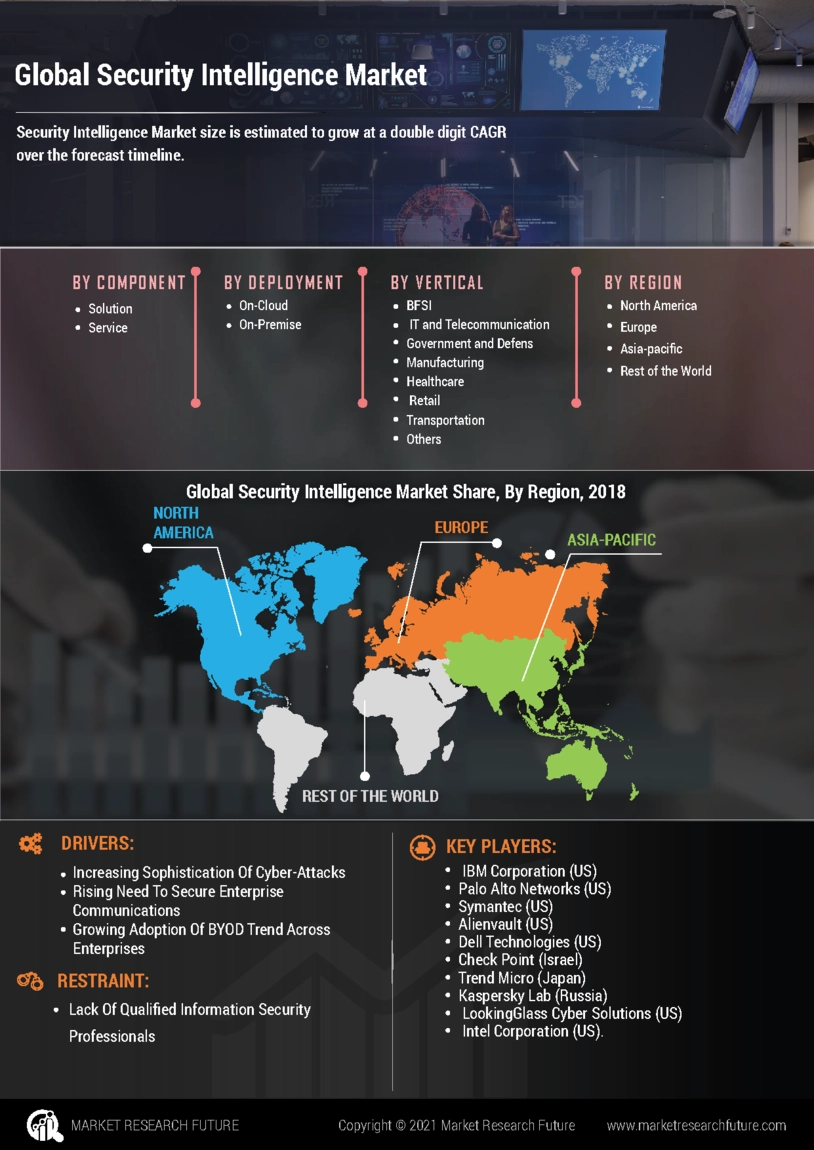 Global Security Intelligence Market

Security Intelligence Market size is estimated to grow at a double digit CAGR over the forecast timeline.

BY COMPONENT
- Solution
- Service

BY DEPLOYMENT
- On-Cloud
- On-Premise

BY VERTICAL
- BFSI
- IT and Telecommunication
- Government and Defens
- Manufacturing
- Healthcare
- Retail
- Transportation
- Others

BY REGION
- North America
- Europe
- Asia-pacific
- Rest of the World

Global Security Intelligence Market Share, By Region, 2018

NORTH AMERICA
EUROPE
ASIA-PACIFIC
REST OF THE WORLD

DRIVERS:
- Increasing Sophistication Of Cyber-Attacks
- Rising Need To Secure Enterprise Communications
- Growing Adoption Of BYOD Trend Across Enterprises

RESTRAINT:
- Lack Of Qualified Information Security Professionals

KEY PLAYERS:
- IBM Corporation (US)
- Palo Alto Networks (US)
- Symantec (US)
- Alienvault (US)
- Dell Technologies (US)
- Check Point (Israel)
- Trend Micro (Japan)
- Kaspersky Lab (Russia)
- LookingGlass Cyber Solutions (US)
- Intel Corporation (US).

MARKET RESEARCH FUTURE
Copyright © 2021 Market Research Future
www.marketresearchfuture.com