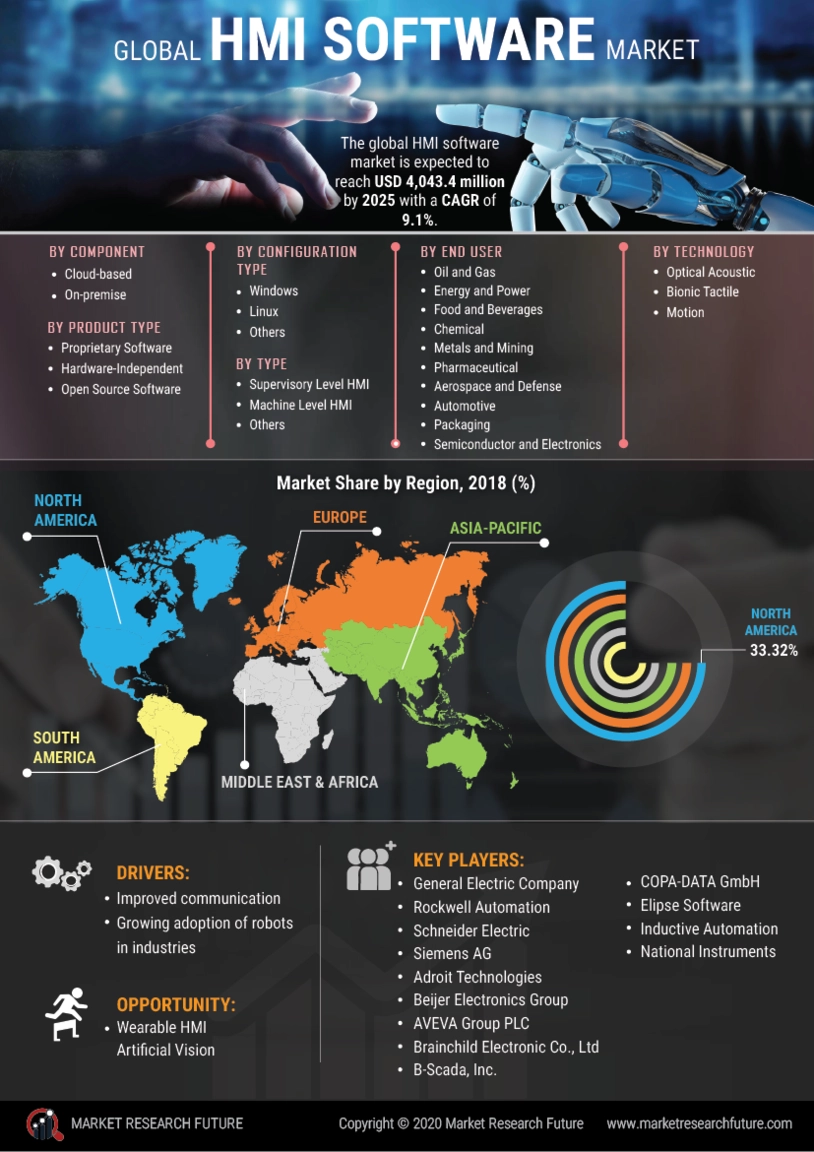 GLOBAL HMI SOFTWARE MARKET

The global HMI software market is expected to reach USD 4,043.4 million by 2025 with a CAGR of 9.1%.

BY COMPONENT
• Cloud-based
• On-premise

BY PRODUCT TYPE
• Proprietary Software
• Hardware-Independent
• Open Source Software

BY CONFIGURATION TYPE
• Windows
• Linux
• Others

BY TYPE
• Supervisory Level HMI
• Machine Level HMI
• Others

BY END USER
• Oil and Gas
• Energy and Power
• Food and Beverages
• Chemical
• Metals and Mining
• Pharmaceutical
• Aerospace and Defense
• Automotive
• Packaging
• Semiconductor and Electronics

BY TECHNOLOGY
• Optical Acoustic
• Bionic Tactile
• Motion

Market Share by Region, 2018 (%)

NORTH AMERICA
EUROPE
ASIA-PACIFIC
SOUTH AMERICA
MIDDLE EAST & AFRICA

NORTH AMERICA 33.32%

DRIVERS:
• Improved communication
• Growing adoption of robots in industries

OPPORTUNITY:
• Wearable HMI Artificial Vision

KEY PLAYERS:
• General Electric Company
• Rockwell Automation
• Schneider Electric
• Siemens AG
• Adroit Technologies
• Beijer Electronics Group
• AVEVA Group PLC
• Brainchild Electronic Co., Ltd
• B-Scada, Inc.
• COPA-DATA GmbH
• Elipse Software
• Inductive Automation
• National Instruments

MARKET RESEARCH FUTURE
Copyright © 2020 Market Research Future
www.marketresearchfuture.com