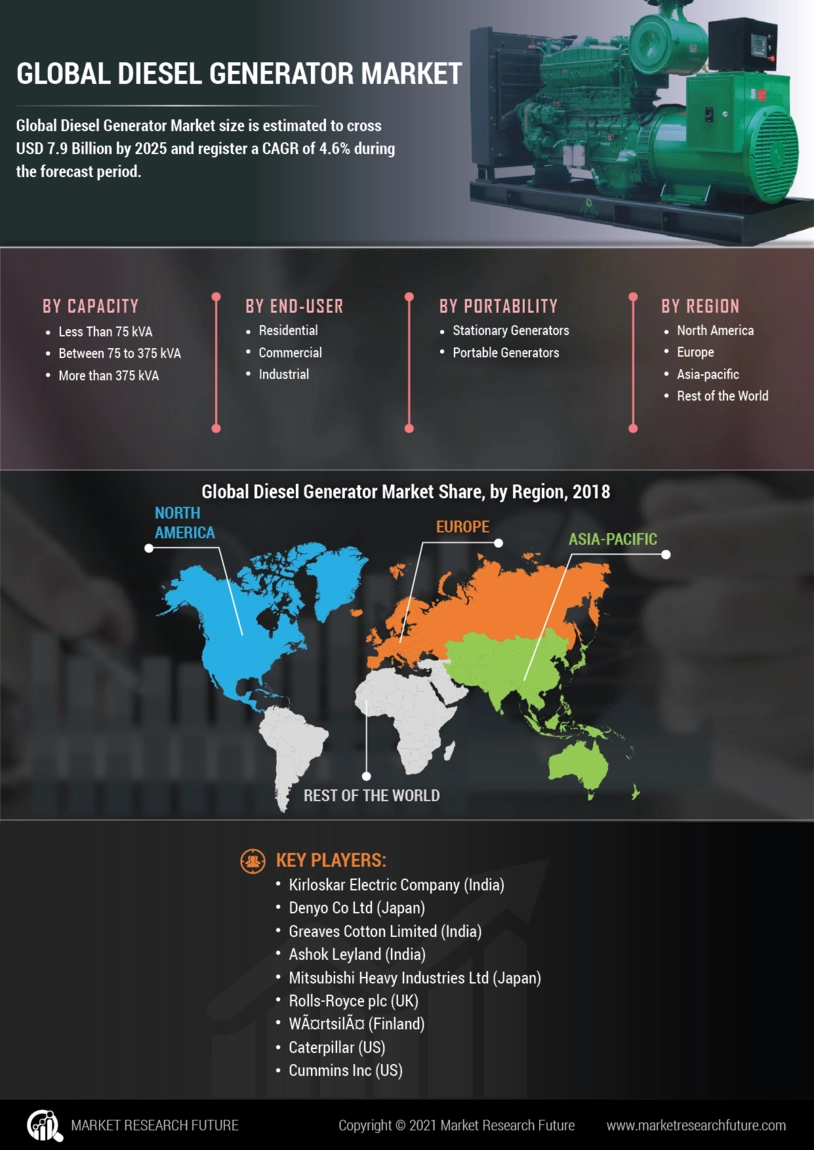 GLOBAL DIESEL GENERATOR MARKET

Global Diesel Generator Market size is estimated to cross USD 7.9 Billion by 2025 and register a CAGR of 4.6% during the forecast period.

BY CAPACITY
• Less Than 75 kVA
• Between 75 to 375 kVA
• More than 375 kVA

BY END-USER
• Residential
• Commercial
• Industrial

BY PORTABILITY
• Stationary Generators
• Portable Generators

BY REGION
• North America
• Europe
• Asia-pacific
• Rest of the World

Global Diesel Generator Market Share, by Region, 2018

NORTH AMERICA

EUROPE

ASIA-PACIFIC

REST OF THE WORLD

KEY PLAYERS:
• Kirloskar Electric Company (India)
• Denyo Co Ltd (Japan)
• Greaves Cotton Limited (India)
• Ashok Leyland (India)
• Mitsubishi Heavy Industries Ltd (Japan)
• Rolls-Royce plc (UK)
• WÃ¤rtsilÃ¤ (Finland)
• Caterpillar (US)
• Cummins Inc (US)

MARKET RESEARCH FUTURE

Copyright © 2021 Market Research Future

www.marketresearchfuture.com