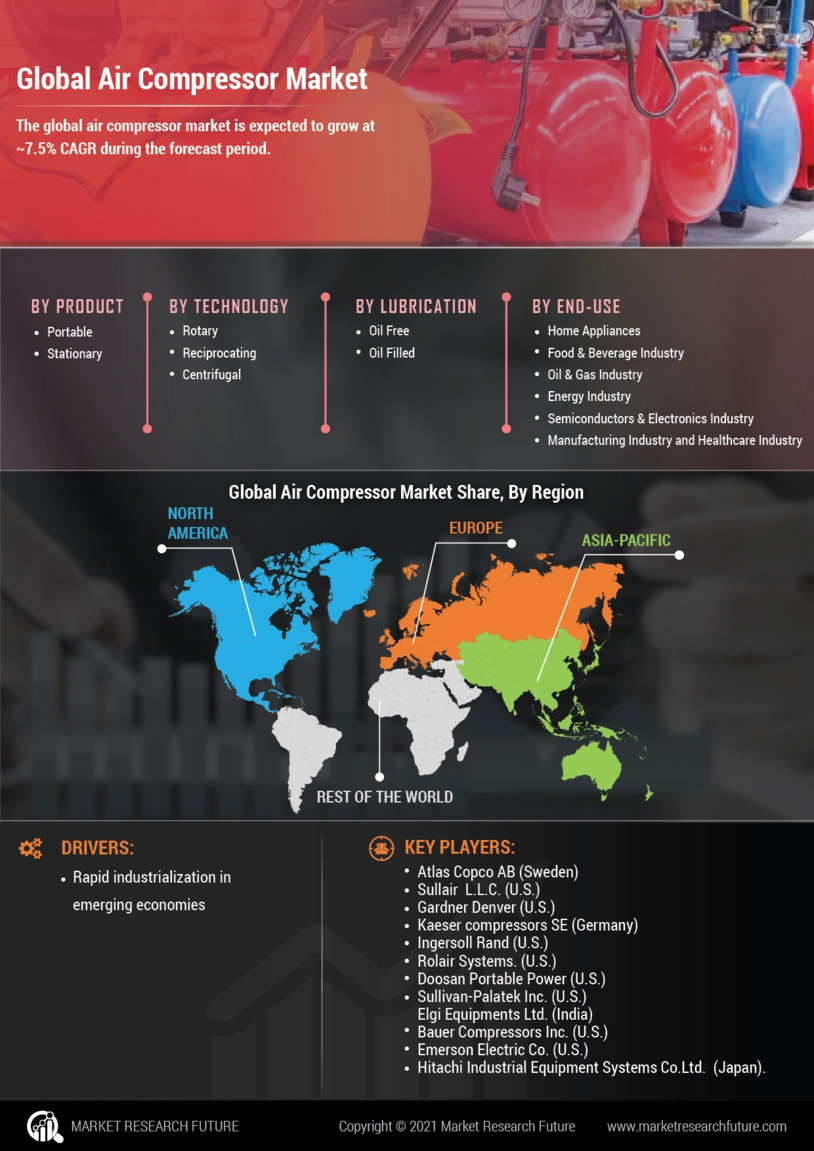 Global Air Compressor Market

The global air compressor market is expected to grow at ~7.5% CAGR during the forecast period.

BY PRODUCT
- Portable
- Stationary

BY TECHNOLOGY
- Rotary
- Reciprocating
- Centrifugal

BY LUBRICATION
- Oil Free
- Oil Filled

BY END-USE
- Home Appliances
- Food & Beverage Industry
- Oil & Gas Industry
- Energy Industry
- Semiconductors & Electronics Industry
- Manufacturing Industry and Healthcare Industry

Global Air Compressor Market Share, By Region

NORTH AMERICA

EUROPE

ASIA-PACIFIC

REST OF THE WORLD

DRIVERS:
- Rapid industrialization in emerging economies

KEY PLAYERS:
- Atlas Copco AB (Sweden)
- Sullair L.L.C. (U.S.)
- Gardner Denver (U.S.)
- Kaeser compressors SE (Germany)
- Ingersoll Rand (U.S.)
- Rolair Systems. (U.S.)
- Doosan Portable Power (U.S.)
- Sullivan-Palatek Inc. (U.S.) Elgi Equipments Ltd. (India)
- Bauer Compressors Inc. (U.S.)
- Emerson Electric Co. (U.S.)
- Hitachi Industrial Equipment Systems Co.Ltd. (Japan).

MARKET RESEARCH FUTURE

Copyright © 2021 Market Research Future

www.marketresearchfuture.com