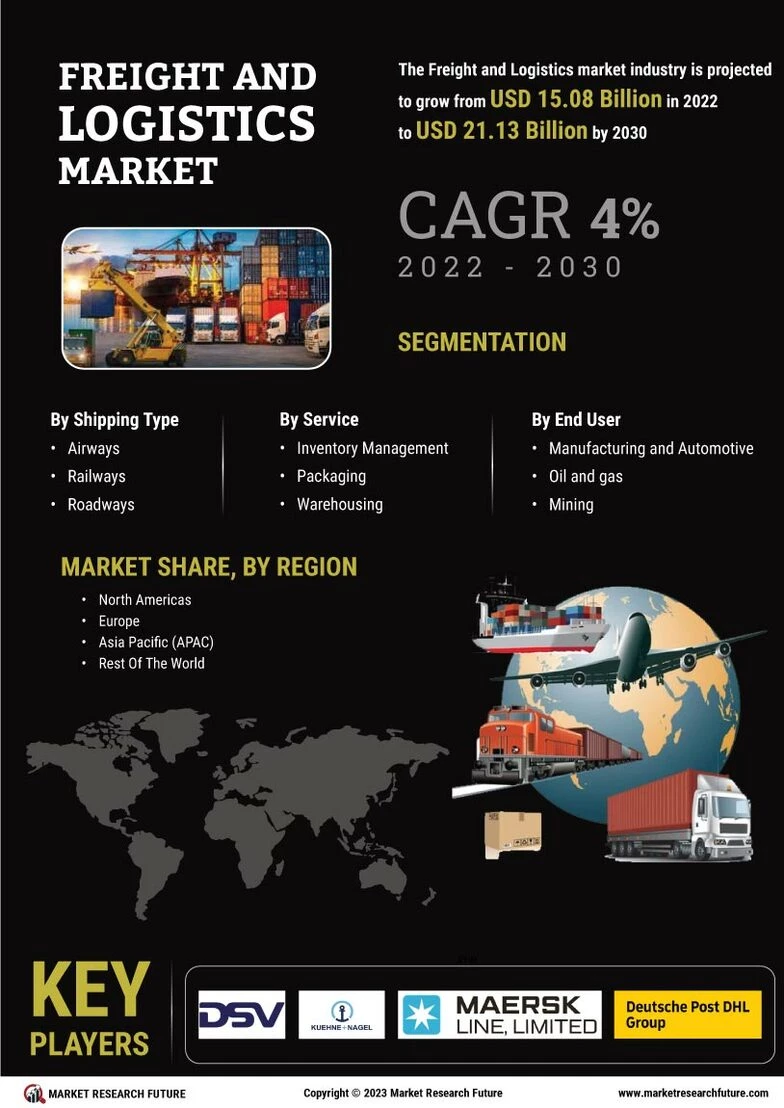 FREIGHT AND LOGISTICS MARKET

The Freight and Logistics market industry is projected to grow from USD 15.08 Billion in 2022 to USD 21.13 Billion by 2030

CAGR 4%
2022 - 2030

SEGMENTATION

By Shipping Type
• Airways
• Railways
• Roadways

By Service
• Inventory Management
• Packaging
• Warehousing

By End User
• Manufacturing and Automotive
• Oil and gas
• Mining

MARKET SHARE, BY REGION
• North Americas
• Europe
• Asia Pacific (APAC)
• Rest Of The World

KEY PLAYERS

DSV
KUEHNE+NAGEL
MAERSK LINE, LIMITED
Deutsche Post DHL Group

MARKET RESEARCH FUTURE
Copyright © 2023 Market Research Future
www.marketresearchfuture.com