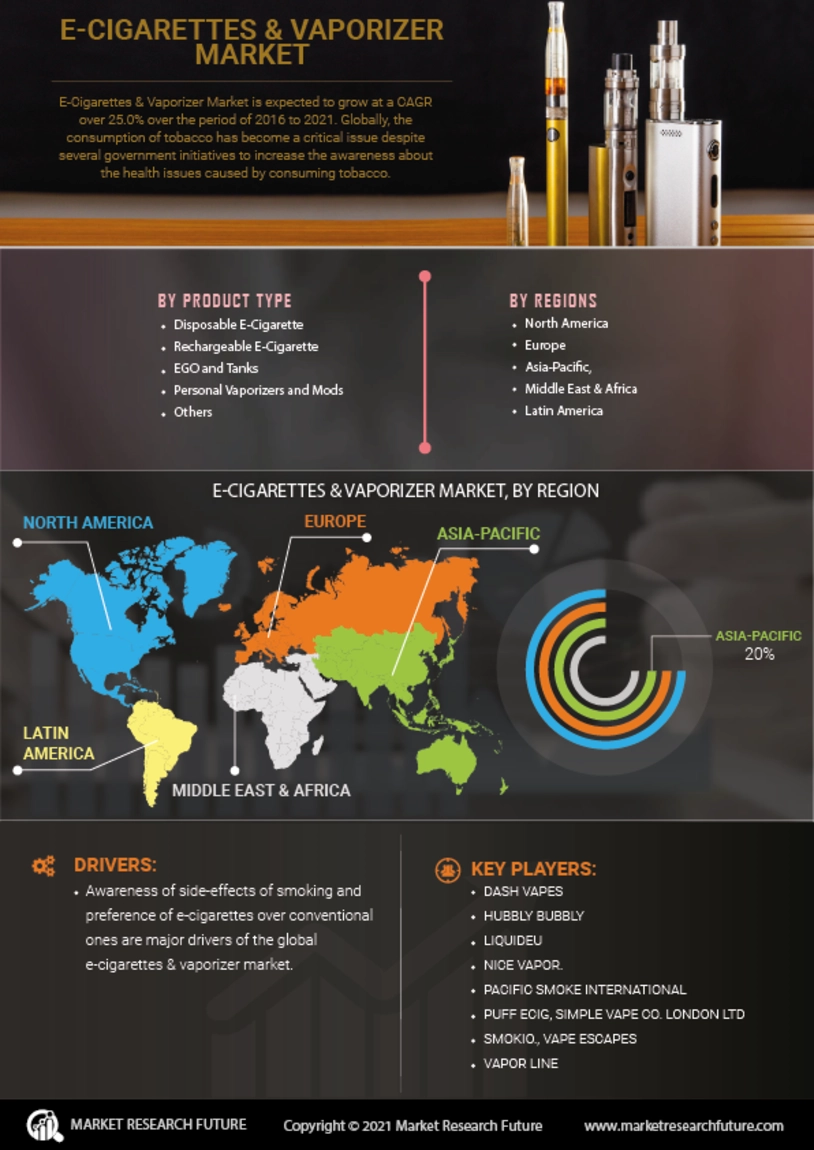 E-CIGARETTES & VAPORIZER MARKET

E-Cigarettes & Vaporizer Market is expected to grow at a CAGR over 25.0% over the period of 2016 to 2021. Globally, the consumption of tobacco has become a critical issue despite several government initiatives to increase the awareness about the health issues caused by consuming tobacco.

BY PRODUCT TYPE
- Disposable E-Cigarette
- Rechargeable E-Cigarette
- EGO and Tanks
- Personal Vaporizers and Mods
- Others

BY REGIONS
- North America
- Europe
- Asia-Pacific,
- Middle East & Africa
- Latin America

E-CIGARETTES & VAPORIZER MARKET, BY REGION

NORTH AMERICA
EUROPE
ASIA-PACIFIC
LATIN AMERICA
MIDDLE EAST & AFRICA

ASIA-PACIFIC
20%

DRIVERS:
- Awareness of side-effects of smoking and preference of e-cigarettes over conventional ones are major drivers of the global e-cigarettes & vaporizer market.

KEY PLAYERS:
- DASH VAPES
- HUBBLY BUBBLY
- LIQUIDEU
- NICE VAPOR.
- PACIFIC SMOKE INTERNATIONAL
- PUFF ECIG, SIMPLE VAPE CO. LONDON LTD
- SMOKIO., VAPE ESCAPES
- VAPOR LINE

MARKET RESEARCH FUTURE
Copyright © 2021 Market Research Future
www.marketresearchfuture.com