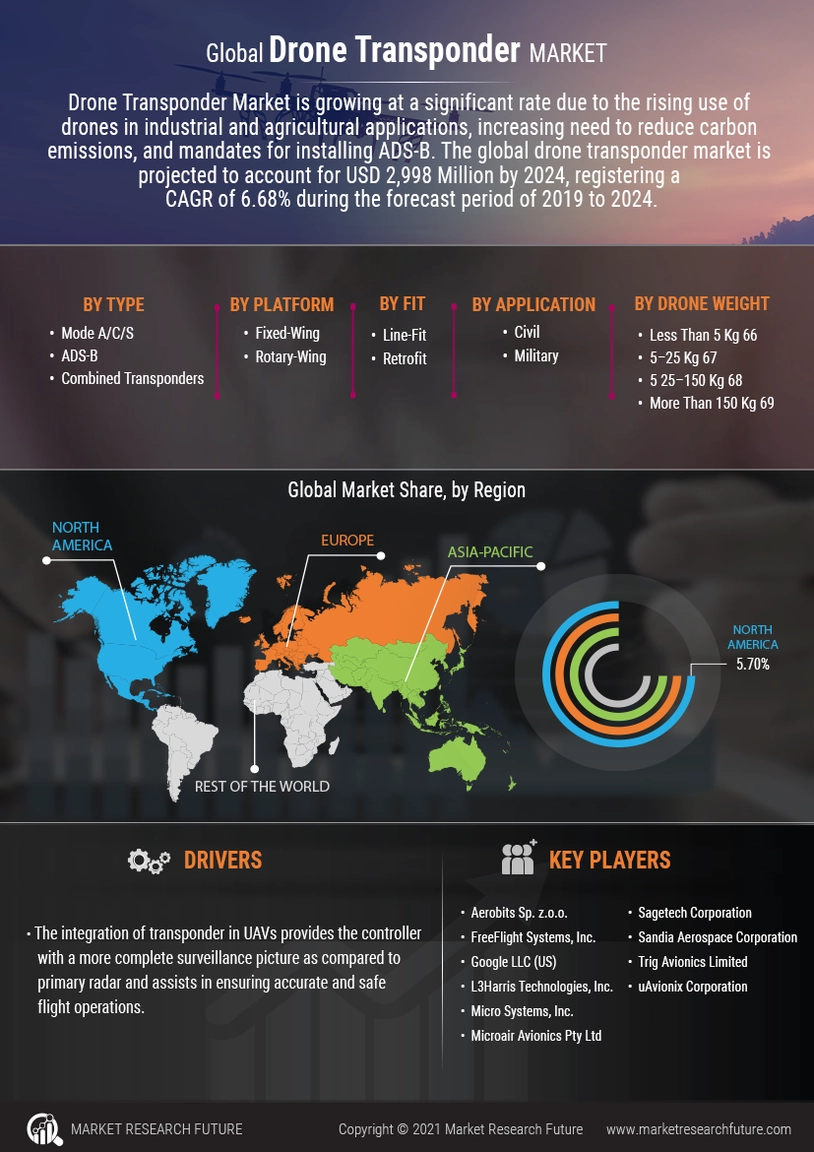 Global Drone Transponder MARKET

Drone Transponder Market is growing at a significant rate due to the rising use of drones in industrial and agricultural applications, increasing need to reduce carbon emissions, and mandates for installing ADS-B. The global drone transponder market is projected to account for USD 2,998 Million by 2024, registering a CAGR of 6.68% during the forecast period of 2019 to 2024.

BY TYPE
• Mode A/C/S
• ADS-B
• Combined Transponders

BY PLATFORM
• Fixed-Wing
• Rotary-Wing

BY FIT
• Line-Fit
• Retrofit

BY APPLICATION
• Civil
• Military

BY DRONE WEIGHT
• Less Than 5 Kg 66
• 5–25 Kg 67
• 5 25–150 Kg 68
• More Than 150 Kg 69

Global Market Share, by Region

NORTH AMERICA

EUROPE

ASIA-PACIFIC

REST OF THE WORLD

NORTH AMERICA
5.70%

DRIVERS

• The integration of transponder in UAVs provides the controller with a more complete surveillance picture as compared to primary radar and assists in ensuring accurate and safe flight operations.

KEY PLAYERS

• Aerobits Sp. z.o.o.
• FreeFlight Systems, Inc.
• Google LLC (US)
• L3Harris Technologies, Inc.
• Micro Systems, Inc.
• Microair Avionics Pty Ltd
• Sagetech Corporation
• Sandia Aerospace Corporation
• Trig Avionics Limited
• uAvionix Corporation

MARKET RESEARCH FUTURE

Copyright © 2021 Market Research Future

www.marketresearchfuture.com