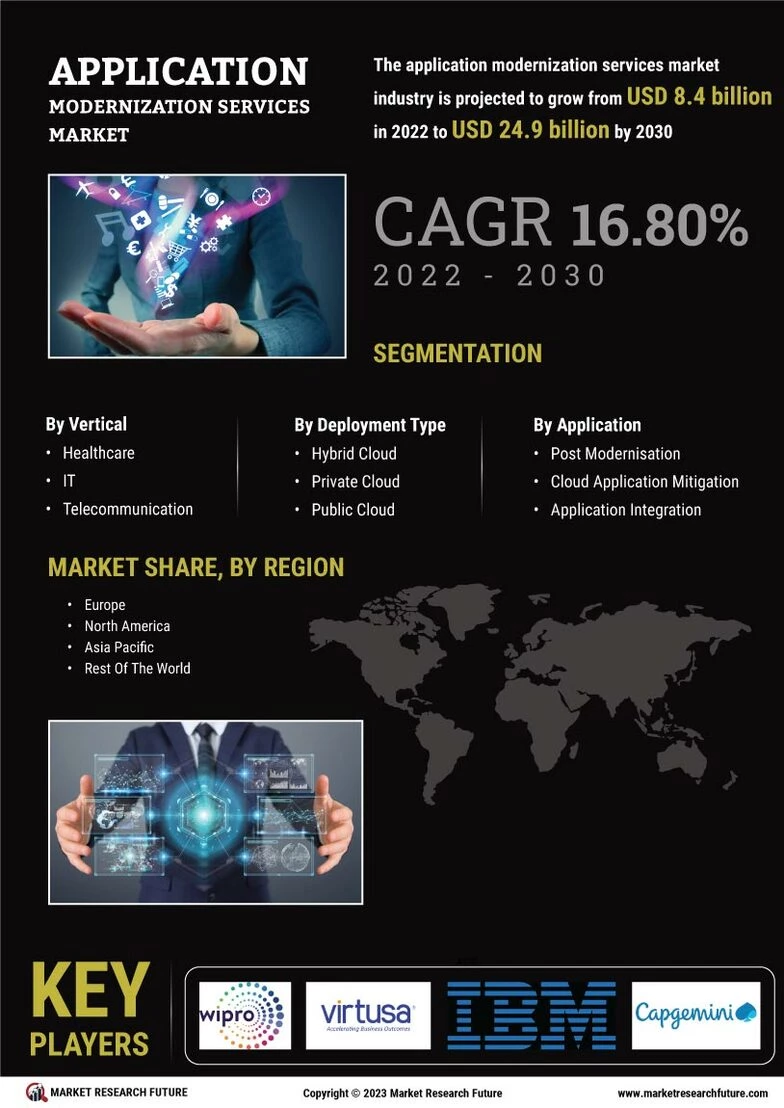 APPLICATION MODERNIZATION SERVICES MARKET

The application modernization services market industry is projected to grow from USD 8.4 billion in 2022 to USD 24.9 billion by 2030

CAGR 16.80%
2022 - 2030

SEGMENTATION

By Vertical
• Healthcare
• IT
• Telecommunication

By Deployment Type
• Hybrid Cloud
• Private Cloud
• Public Cloud

By Application
• Post Modernisation
• Cloud Application Mitigation
• Application Integration

MARKET SHARE, BY REGION
• Europe
• North America
• Asia Pacific
• Rest Of The World

KEY PLAYERS

wipro

virtusa
Accelerating Business Outcomes

IBM

Capgemini

MARKET RESEARCH FUTURE

Copyright © 2023 Market Research Future

www.marketresearchfuture.com