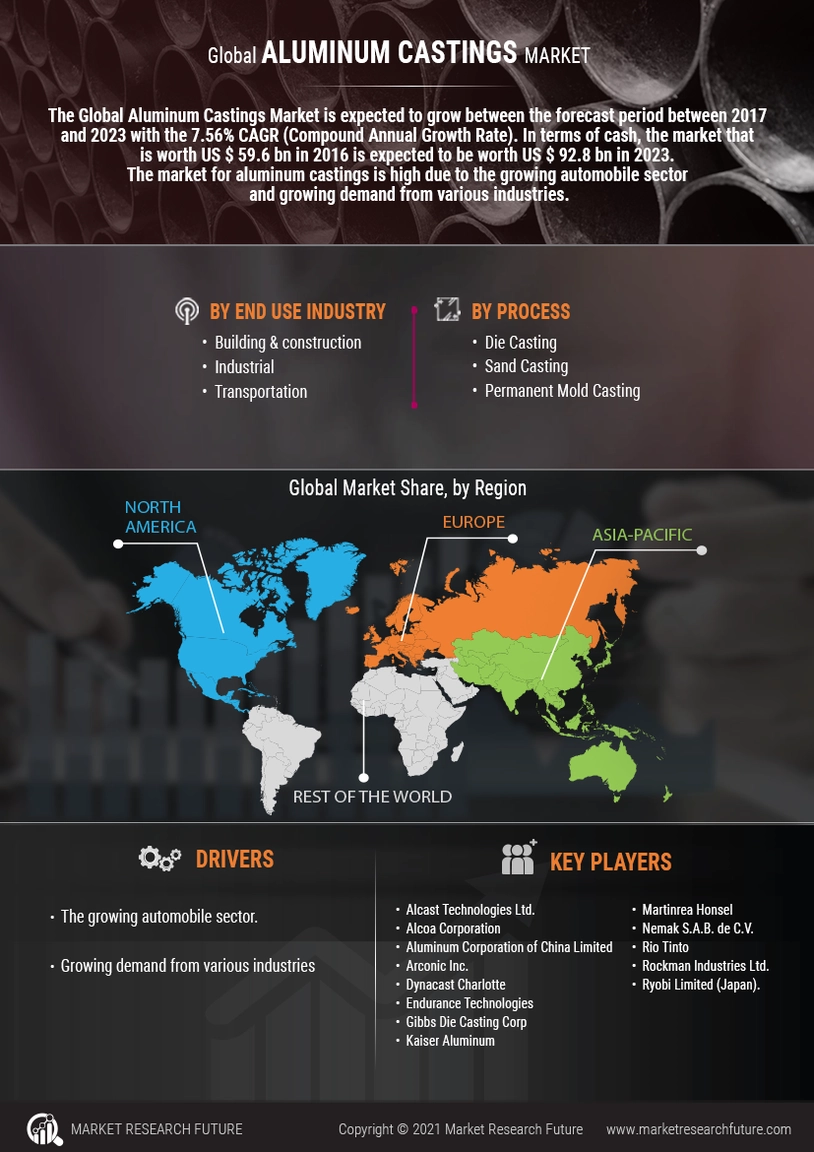 Global ALUMINUM CASTINGS MARKET

The Global Aluminum Castings Market is expected to grow between the forecast period between 2017 and 2023 with the 7.56% CAGR (Compound Annual Growth Rate). In terms of cash, the market that is worth US $ 59.6 bn in 2016 is expected to be worth US $ 92.8 bn in 2023. The market for aluminum castings is high due to the growing automobile sector and growing demand from various industries.

BY END USE INDUSTRY
• Building & construction
• Industrial
• Transportation

BY PROCESS
• Die Casting
• Sand Casting
• Permanent Mold Casting

Global Market Share, by Region

NORTH AMERICA

EUROPE

ASIA-PACIFIC

REST OF THE WORLD

DRIVERS

• The growing automobile sector.

• Growing demand from various industries

KEY PLAYERS

• Alcast Technologies Ltd.
• Alcoa Corporation
• Aluminum Corporation of China Limited
• Arconic Inc.
• Dynacast Charlotte
• Endurance Technologies
• Gibbs Die Casting Corp
• Kaiser Aluminum

• Martinrea Honsel
• Nemak S.A.B. de C.V.
• Rio Tinto
• Rockman Industries Ltd.
• Ryobi Limited (Japan).

MARKET RESEARCH FUTURE

Copyright © 2021 Market Research Future

www.marketresearchfuture.com