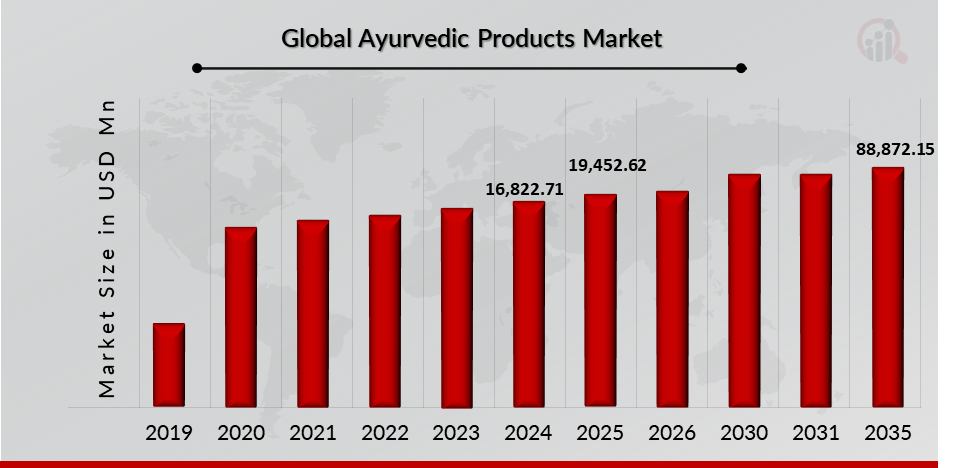 Global Ayurvedic Products Market

Market Size in USD Mn

16,822.71

19,452.62

88,872.15

2019 2020 2021 2022 2023 2024 2025 2026 2030 2031 2035