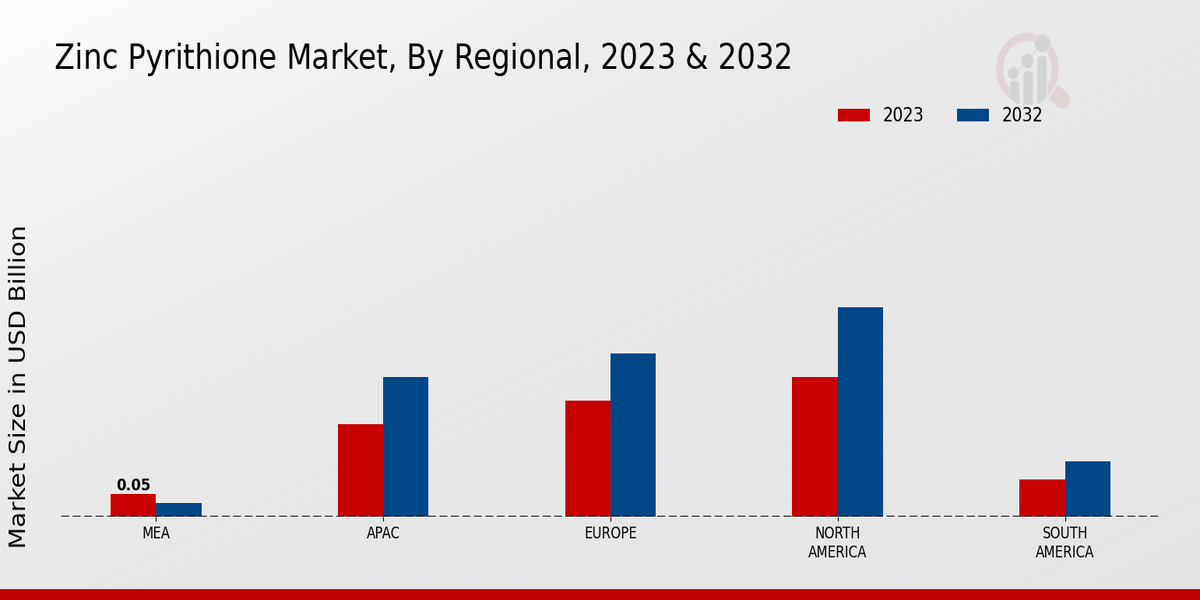 Zinc Pyrithione Market, By Regional, 2023 & 2032

2023
2032

Market Size in USD Billion

0.05

MEA
APAC
EUROPE
NORTH AMERICA
SOUTH AMERICA