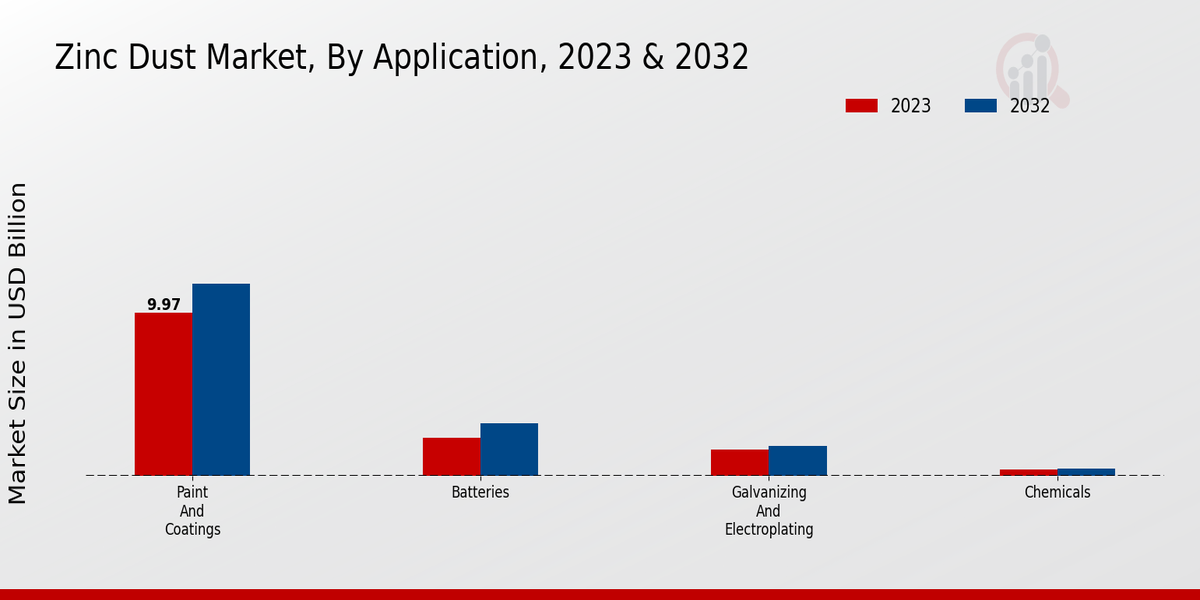 Zinc Dust Market, By Application, 2023 & 2032

2023
2032

Market Size in USD Billion

9.97

Paint And Coatings

Batteries

Galvanizing And Electroplating

Chemicals