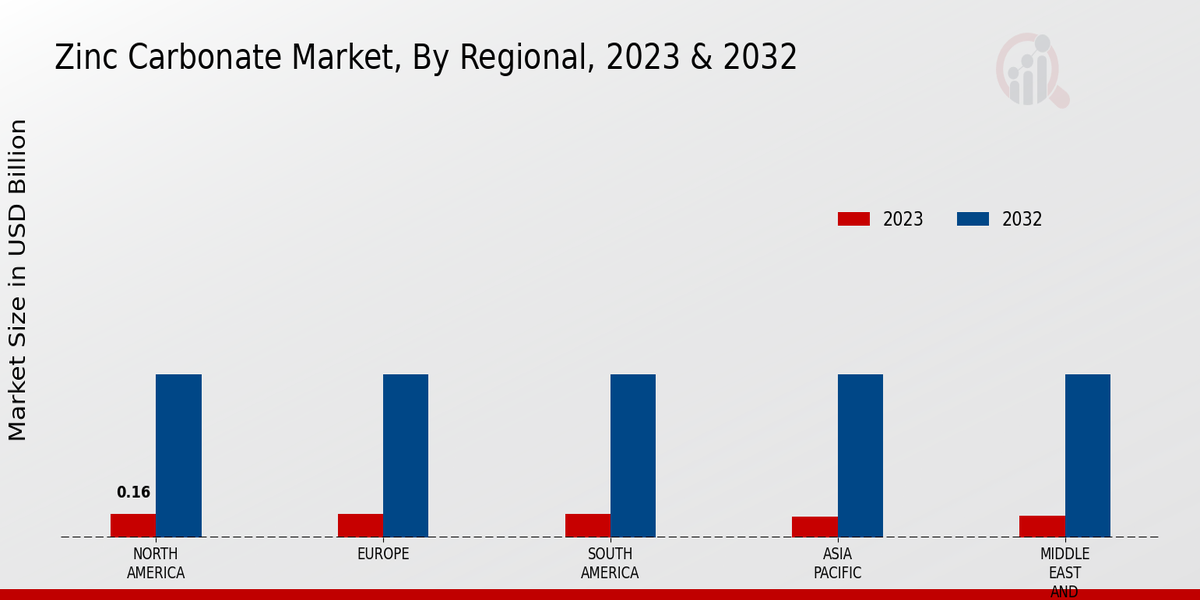 Zinc Carbonate Market, By Regional, 2023 & 2032

Market Size in USD Billion

2023
2032

0.16

NORTH AMERICA
EUROPE
SOUTH AMERICA
ASIA PACIFIC
MIDDLE EAST AND