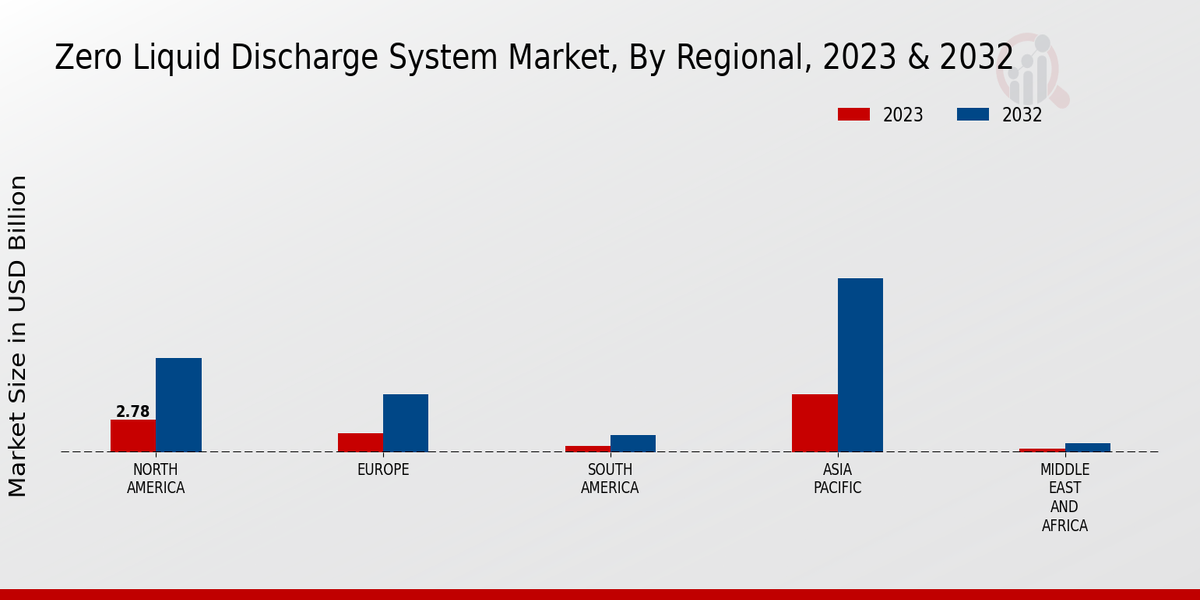 Zero Liquid Discharge System Market, By Regional, 2023 & 2032

2023
2032

Market Size in USD Billion

2.78

NORTH AMERICA
EUROPE
SOUTH AMERICA
ASIA PACIFIC
MIDDLE EAST AND AFRICA