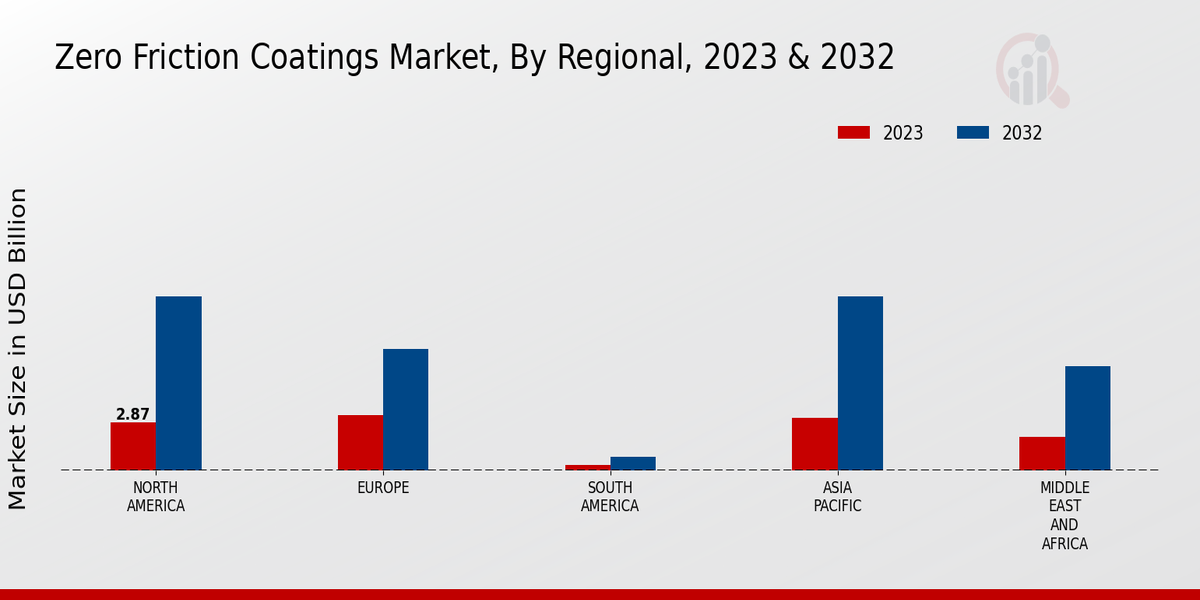 Zero Friction Coatings Market, By Regional, 2023 & 2032

2023
2032

Market Size in USD Billion

2.87

NORTH AMERICA
EUROPE
SOUTH AMERICA
ASIA PACIFIC
MIDDLE EAST AND AFRICA