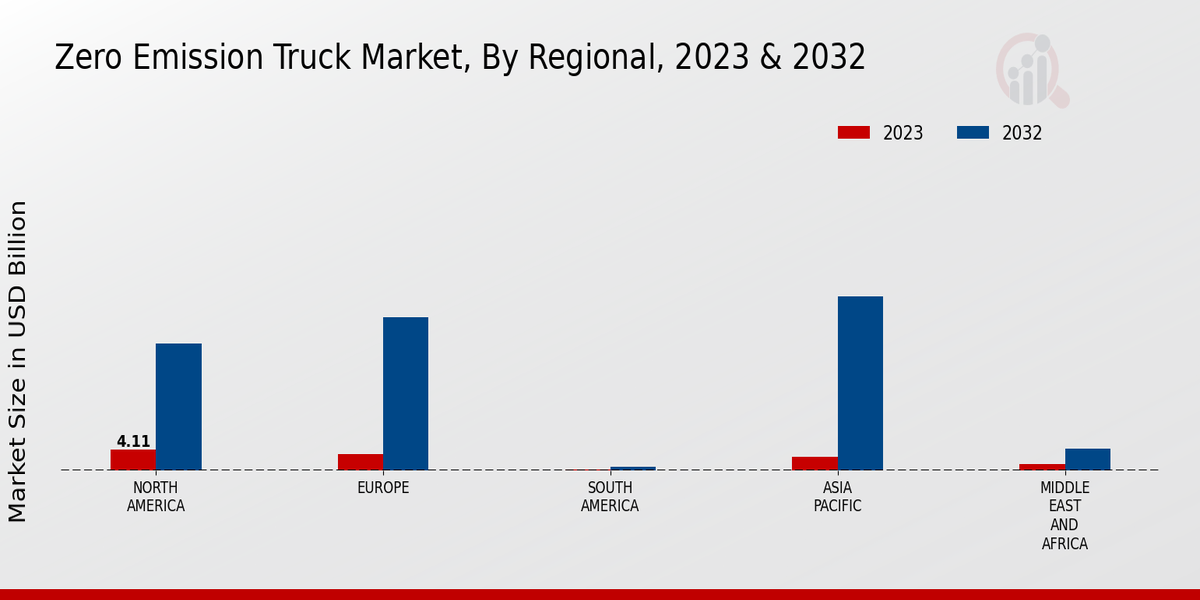 Zero Emission Truck Market, By Regional, 2023 & 2032

2023
2032

Market Size in USD Billion

4.11

NORTH AMERICA
EUROPE
SOUTH AMERICA
ASIA PACIFIC
MIDDLE EAST AND AFRICA