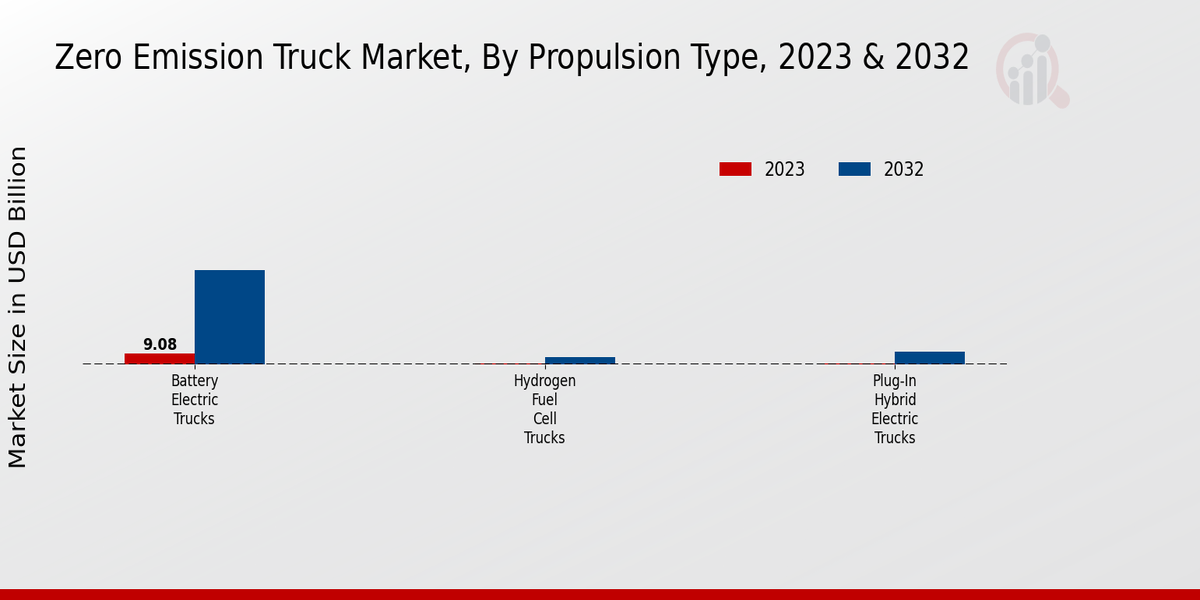 Zero Emission Truck Market, By Propulsion Type, 2023 & 2032

2023
2032

Market Size in USD Billion

9.08

Battery Electric Trucks

Hydrogen Fuel Cell Trucks

Plug-In Hybrid Electric Trucks