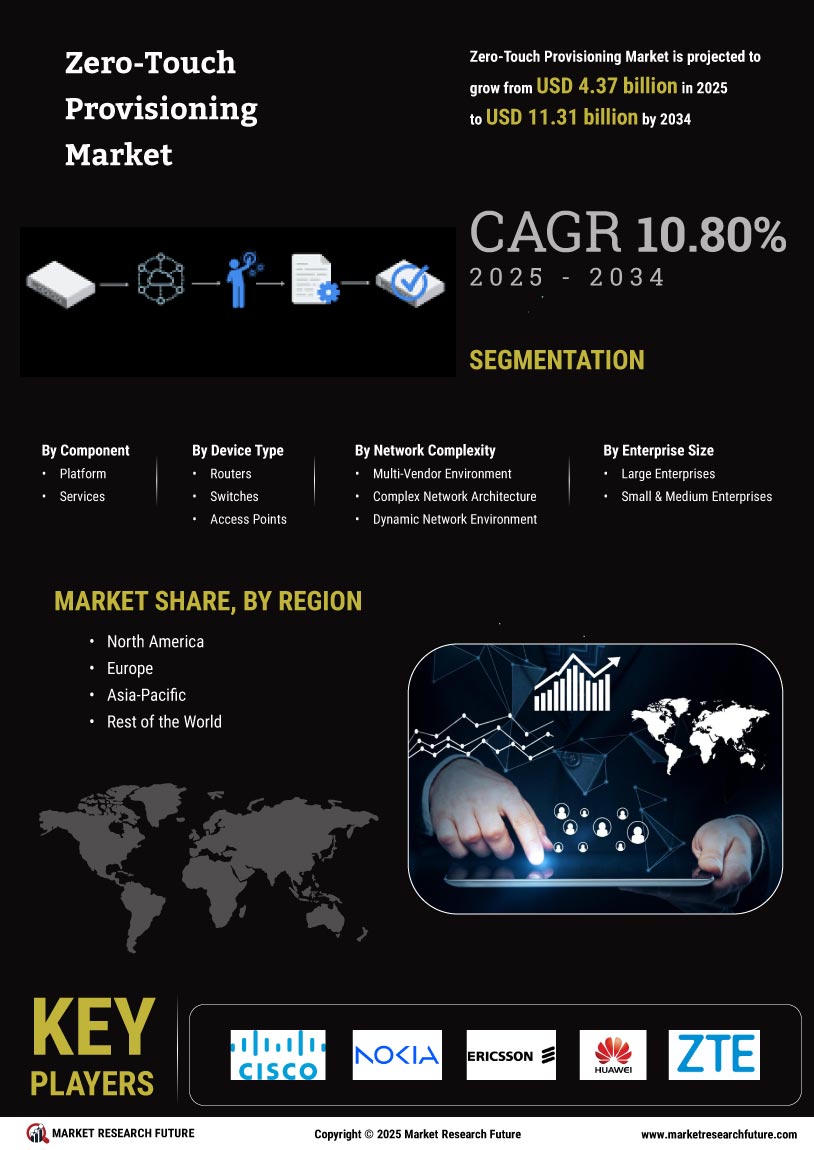 Zero-Touch Provisioning Market

Zero-Touch Provisioning Market is projected to grow from USD 4.37 billion in 2025 to USD 11.31 billion by 2034

CAGR 10.80%
2025 - 2034

SEGMENTATION

By Component
• Platform
• Services

By Device Type
• Routers
• Switches
• Access Points

By Network Complexity
• Multi-Vendor Environment
• Complex Network Architecture
• Dynamic Network Environment

By Enterprise Size
• Large Enterprises
• Small & Medium Enterprises

MARKET SHARE, BY REGION
• North America
• Europe
• Asia-Pacific
• Rest of the World

KEY PLAYERS

CISCO
NOKIA
ERICSSON
HUAWEI
ZTE

MARKET RESEARCH FUTURE
Copyright © 2025 Market Research Future
www.marketresearchfuture.com