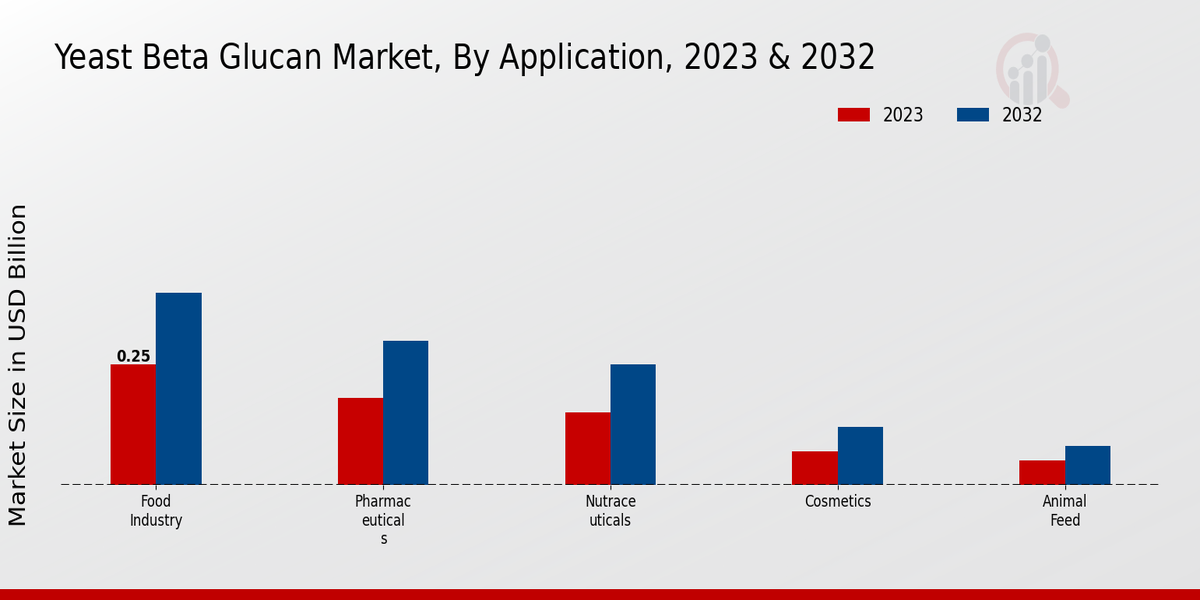 Yeast Beta Glucan Market, By Application, 2023 & 2032

2023
2032

Market Size in USD Billion

0.25

Food Industry

Pharmac eutical s

Nutrace uticals

Cosmetics

Animal Feed