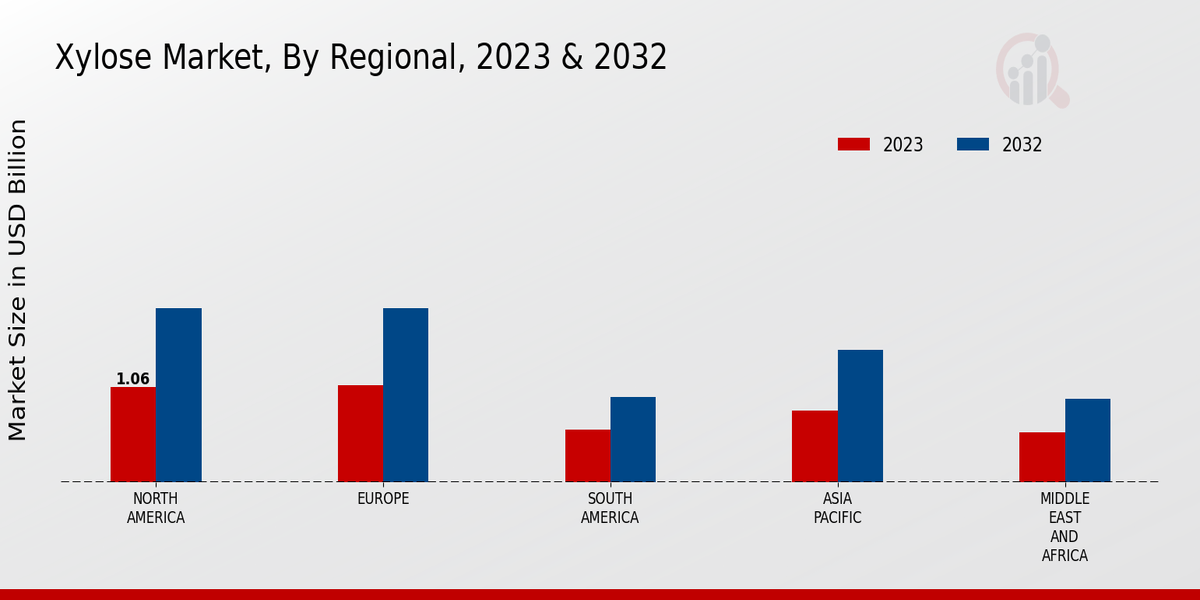 Xylose Market, By Regional, 2023 & 2032

2023
2032

Market Size in USD Billion

1.06

NORTH AMERICA
EUROPE
SOUTH AMERICA
ASIA PACIFIC
MIDDLE EAST AND AFRICA