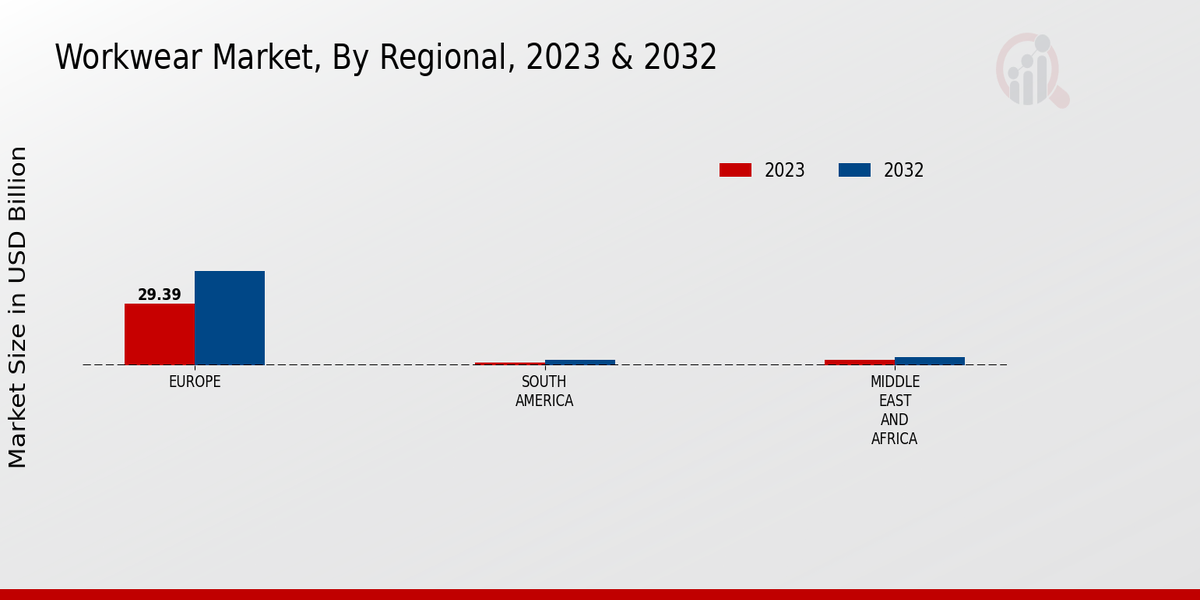 Workwear Market, By Regional, 2023 & 2032

2023
2032

Market Size in USD Billion

29.39

EUROPE
SOUTH AMERICA
MIDDLE EAST AND AFRICA