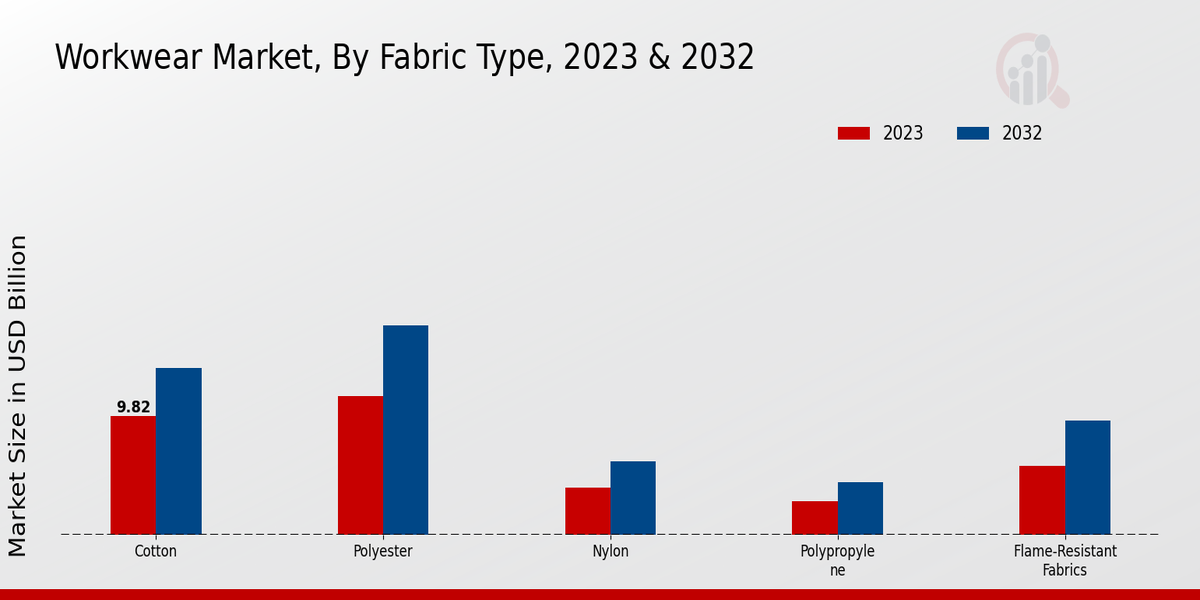 Workwear Market, By Fabric Type, 2023 & 2032

2023 2032

Market Size in USD Billion

9.82

Cotton

Polyester

Nylon

Polypropyle ne

Flame-Resistant Fabrics