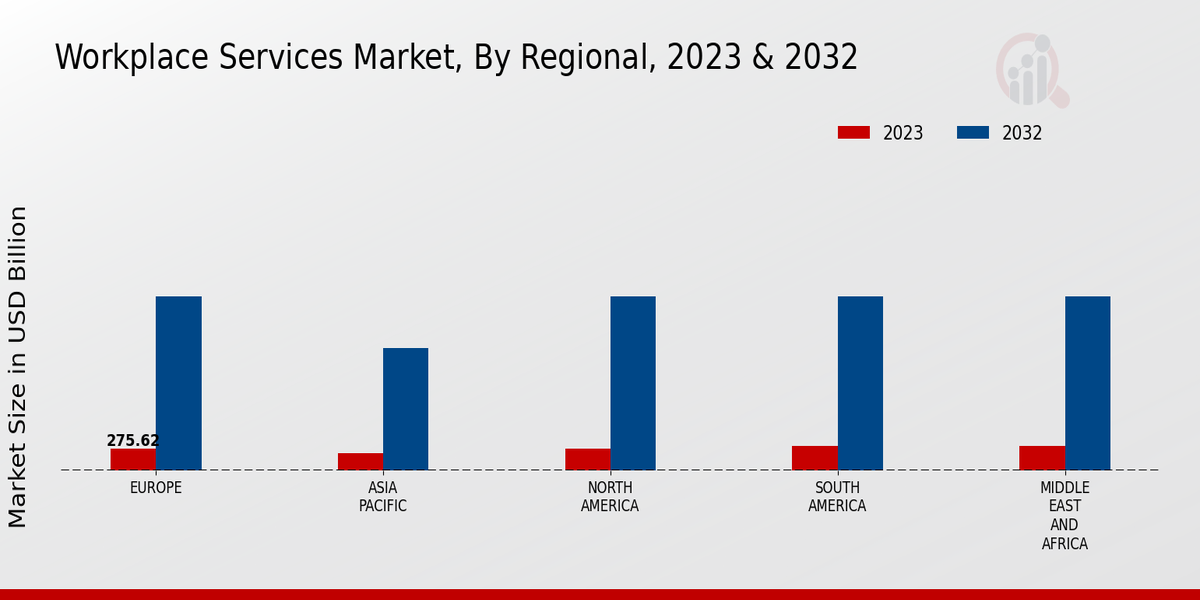 Workplace Services Market, By Regional, 2023 & 2032

2023
2032

Market Size in USD Billion

275.62

EUROPE
ASIA PACIFIC
NORTH AMERICA
SOUTH AMERICA
MIDDLE EAST AND AFRICA