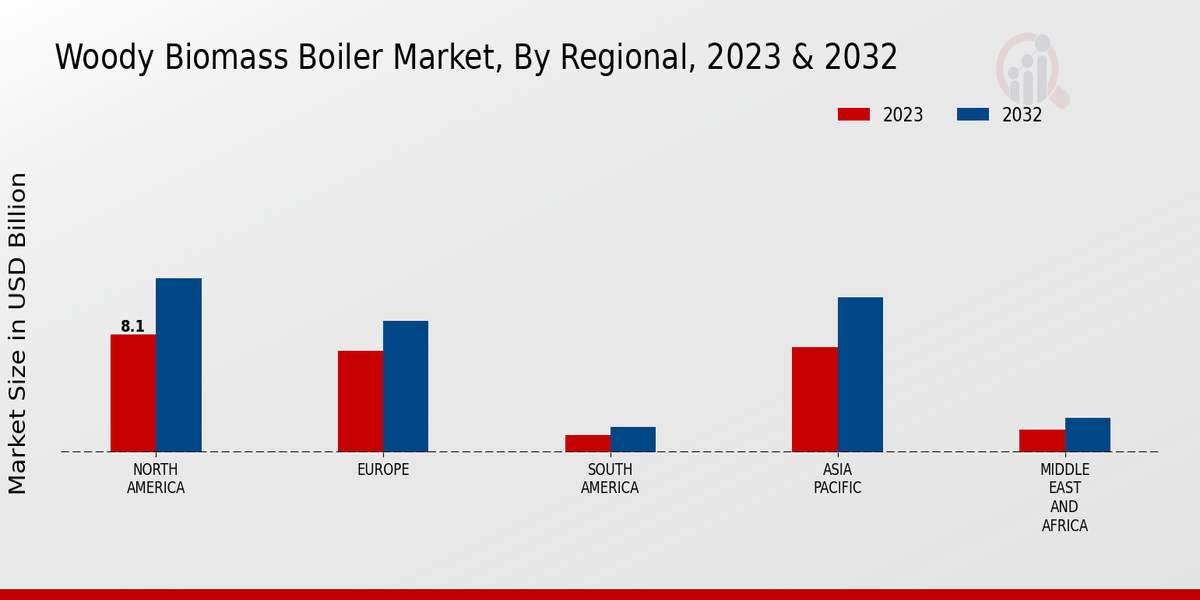 Woody Biomass Boiler Market, By Regional, 2023 & 2032

2023
2032

Market Size in USD Billion

8.1

NORTH AMERICA

EUROPE

SOUTH AMERICA

ASIA PACIFIC

MIDDLE EAST AND AFRICA