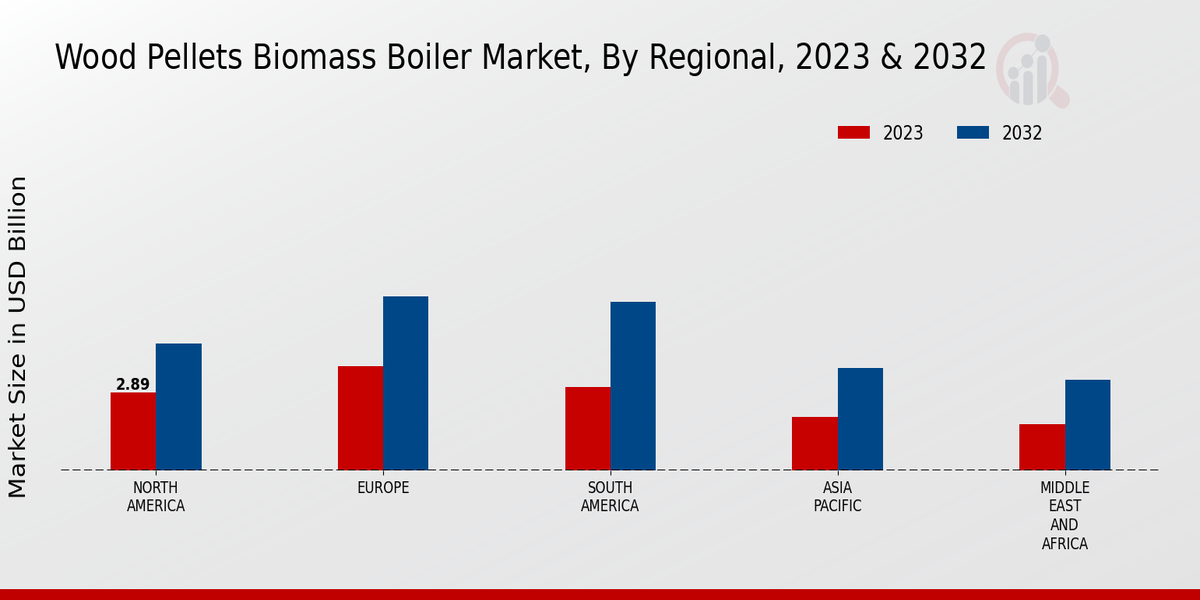 Wood Pellets Biomass Boiler Market, By Regional, 2023 & 2032

2023
2032

Market Size in USD Billion

2.89

NORTH AMERICA
EUROPE
SOUTH AMERICA
ASIA PACIFIC
MIDDLE EAST AND AFRICA