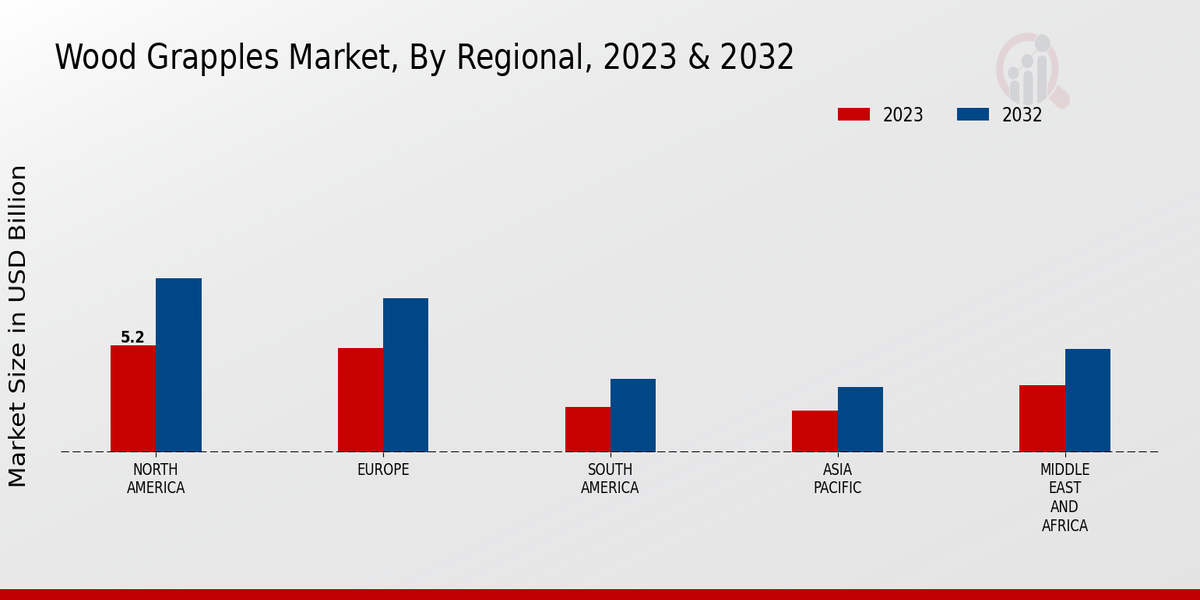 Wood Grapples Market, By Regional, 2023 & 2032

2023
2032

Market Size in USD Billion

5.2

NORTH AMERICA
EUROPE
SOUTH AMERICA
ASIA PACIFIC
MIDDLE EAST AND AFRICA