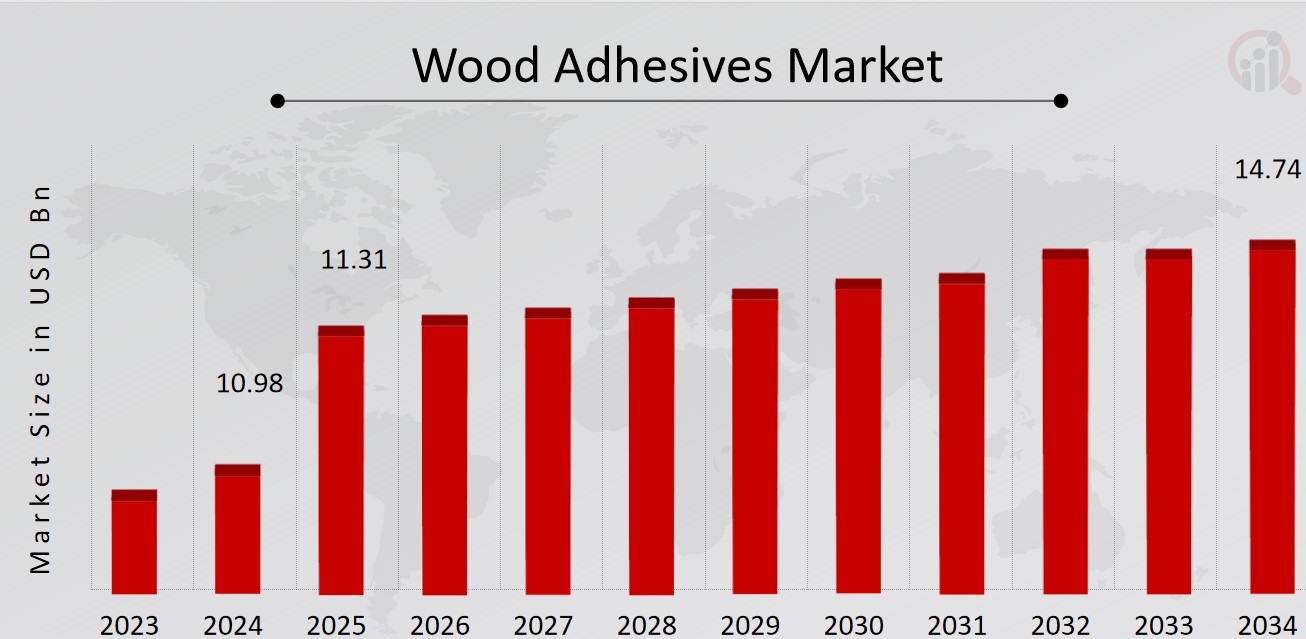 Wood Adhesives Market

Market Size in USD Bn

10.98

11.31

14.74

2023
2024
2025
2026
2027
2028
2029
2030
2031
2032
2033
2034