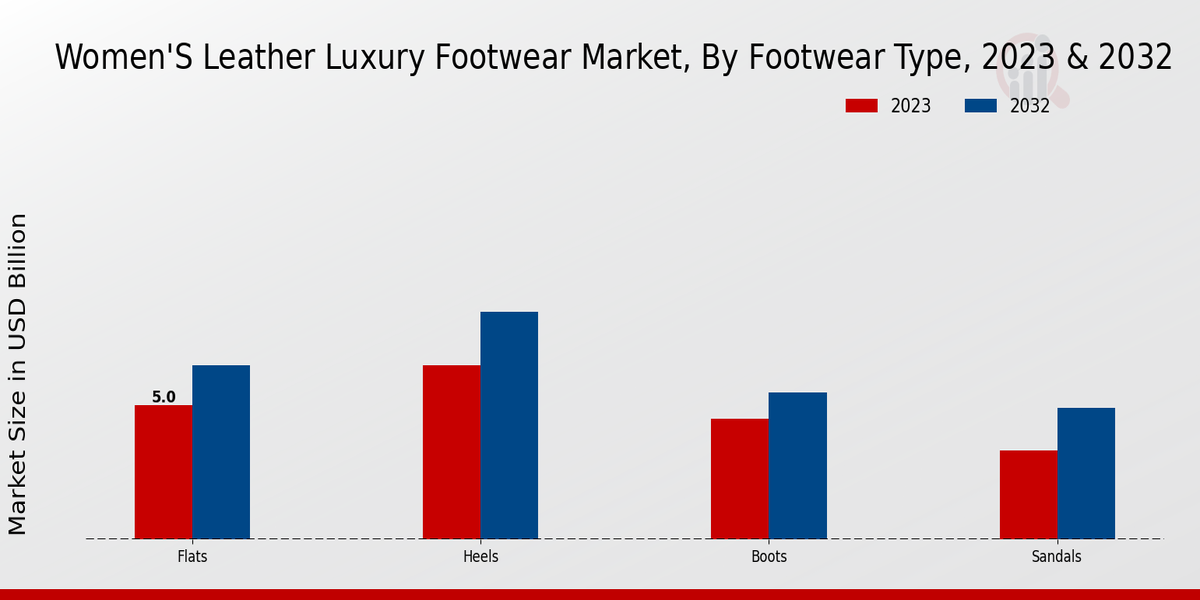 Women'S Leather Luxury Footwear Market, By Footwear Type, 2023 & 2032

2023
2032

Market Size in USD Billion

5.0

Flats
Heels
Boots
Sandals