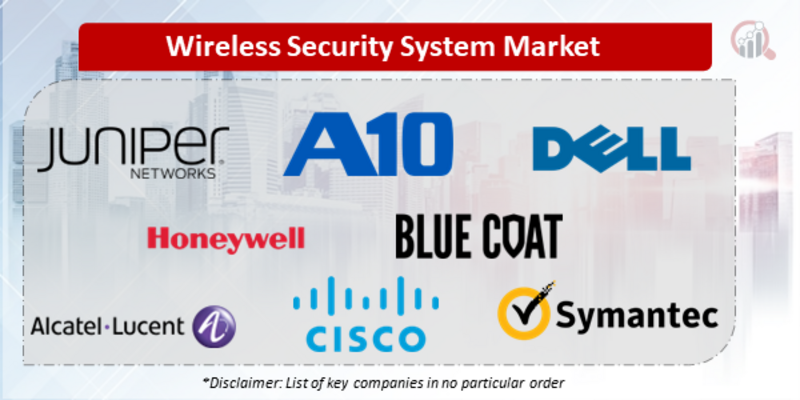 Wireless Security System Market

JUNIPER NETWORKS

A10

DELL

Honeywell

BLUE COAT

Alcatel·Lucent

CISCO

Symantec

*Disclaimer: List of key companies in no particular order