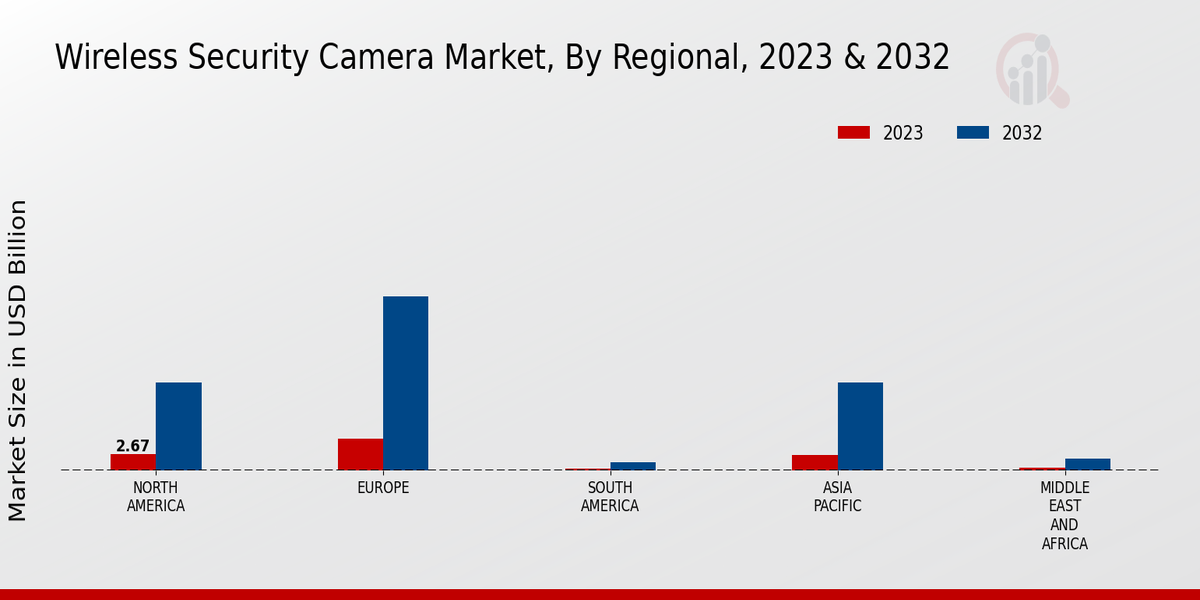 Wireless Security Camera Market, By Regional, 2023 & 2032

2023
2032

Market Size in USD Billion

2.67

NORTH AMERICA
EUROPE
SOUTH AMERICA
ASIA PACIFIC
MIDDLE EAST AND AFRICA