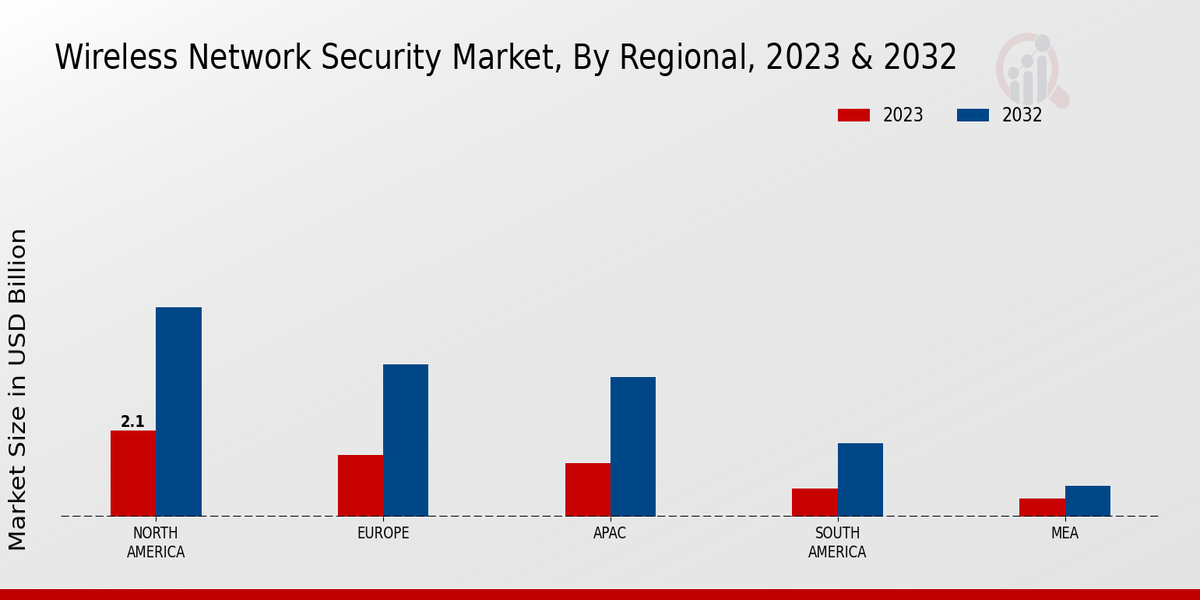 Wireless Network Security Market, By Regional, 2023 & 2032

2023
2032

Market Size in USD Billion

2.1

NORTH AMERICA
EUROPE
APAC
SOUTH AMERICA
MEA