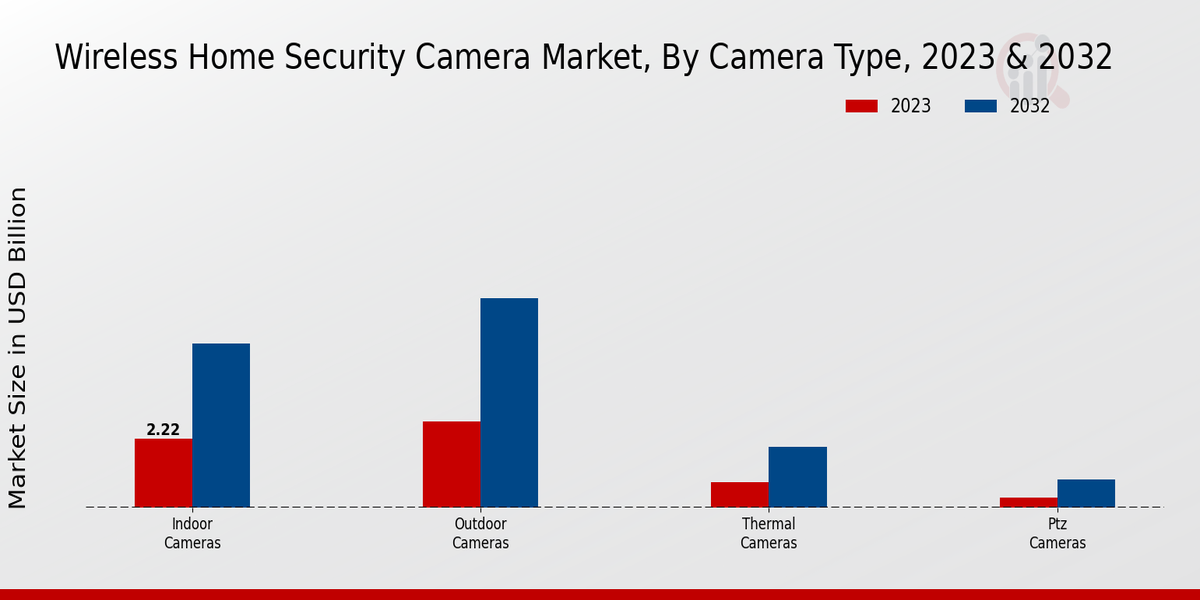 Wireless Home Security Camera Market, By Camera Type, 2023 & 2032

2023 2032

Market Size in USD Billion

2.22

Indoor Cameras

Outdoor Cameras

Thermal Cameras

Ptz Cameras